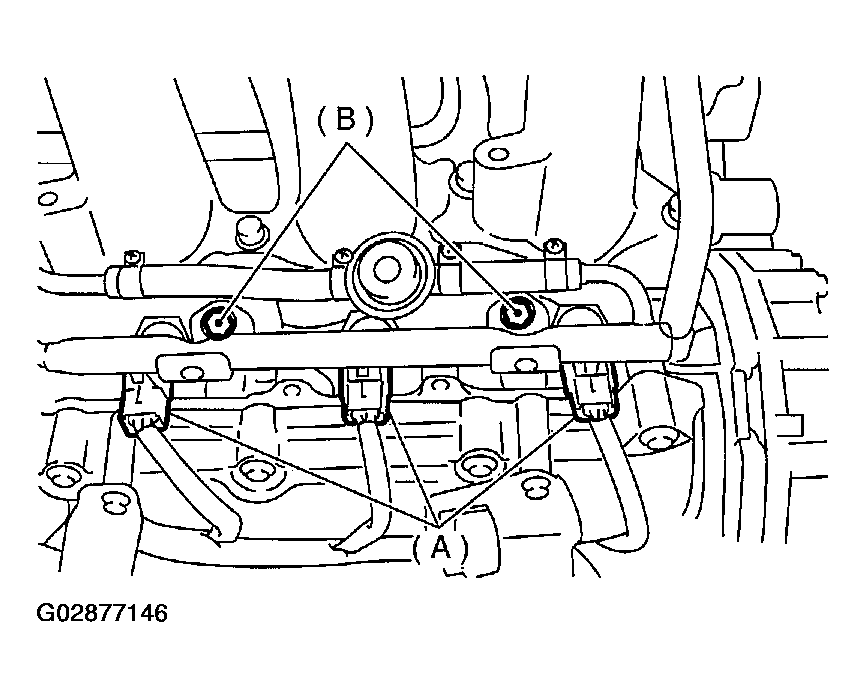 (B)

(A)

G02877146