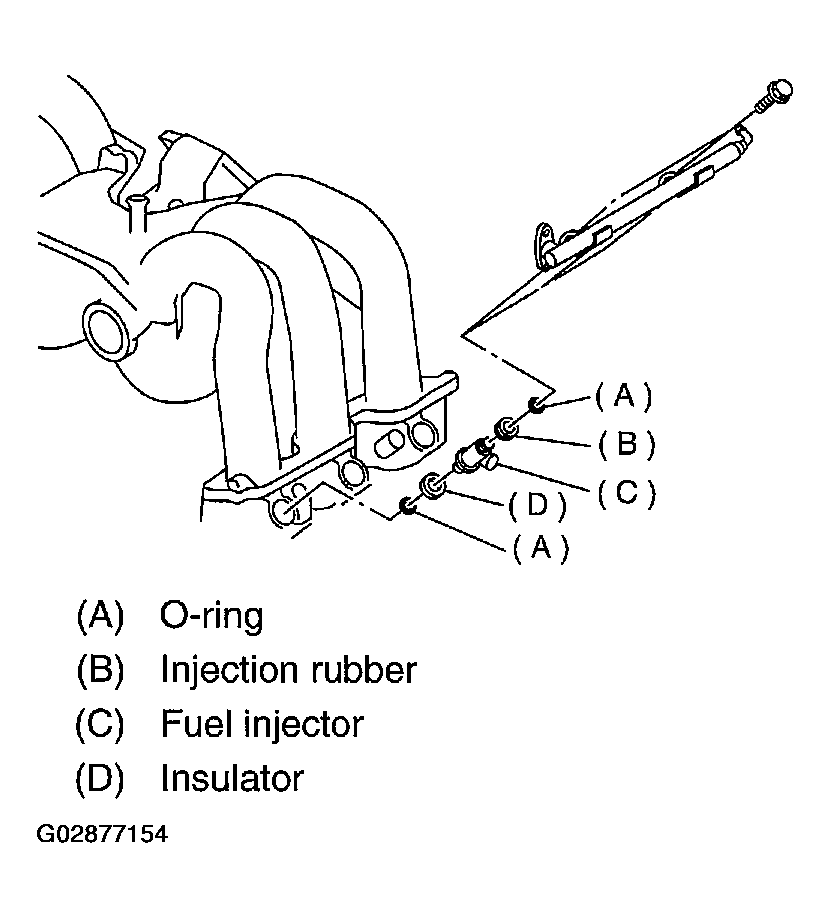 (A)
(B)
(C)
(D)
(A)

(A) O-ring
(B) Injection rubber
(C) Fuel injector
(D) Insulator

G02877154