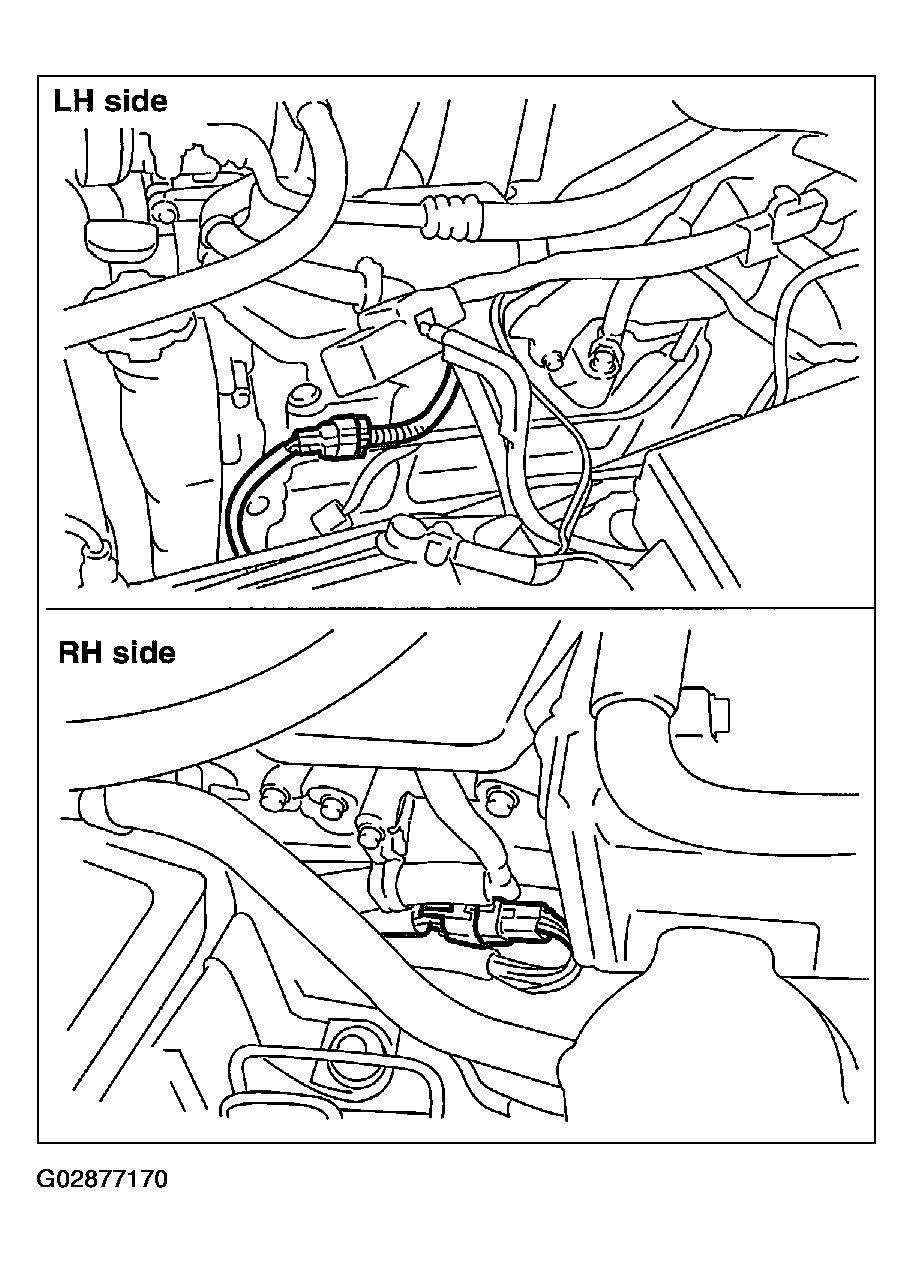 LH side

RH side

G02877170