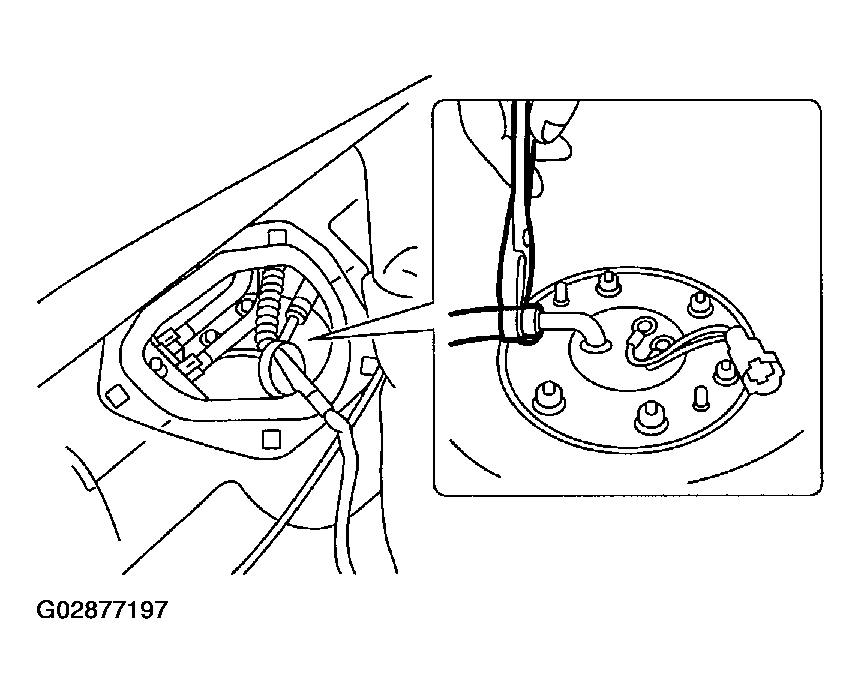 G02877197