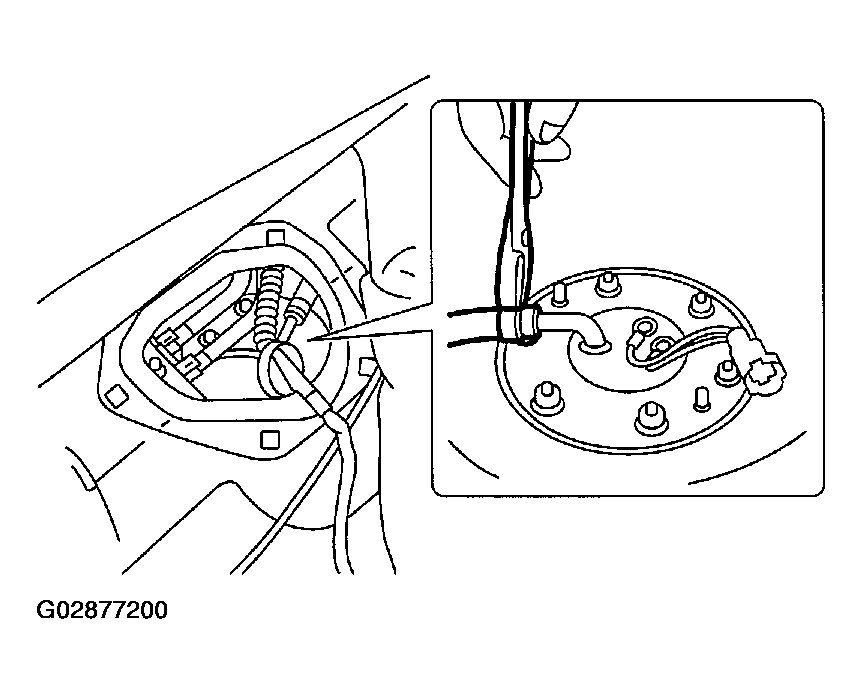 G02877200