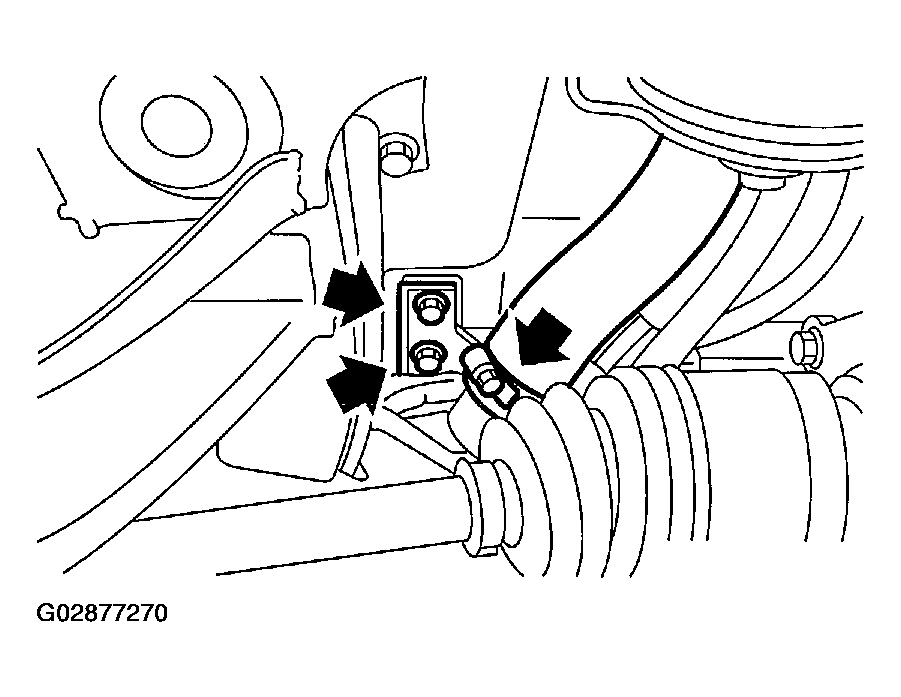 G02877270