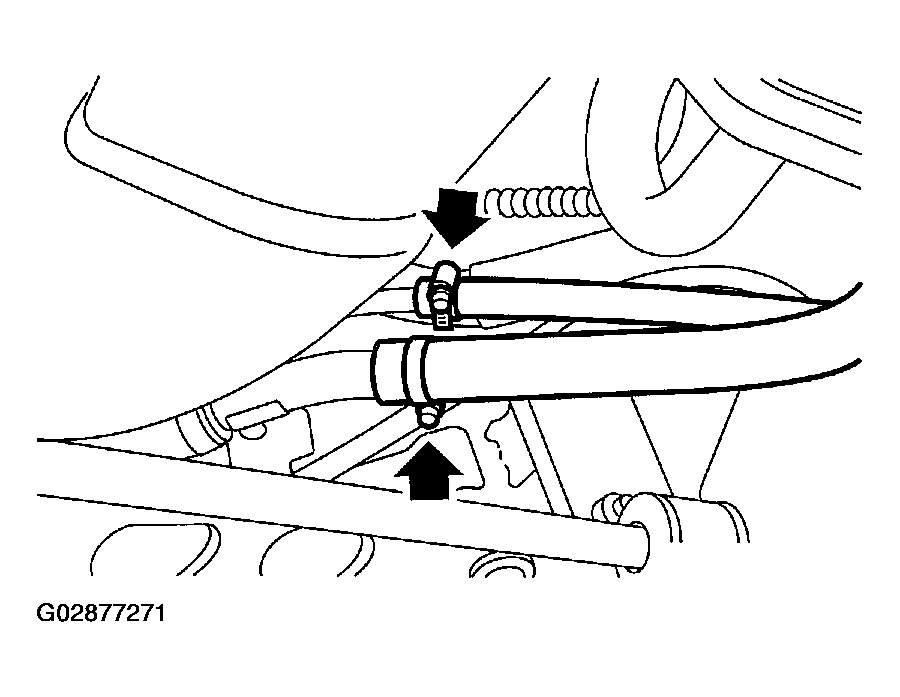 G02877271