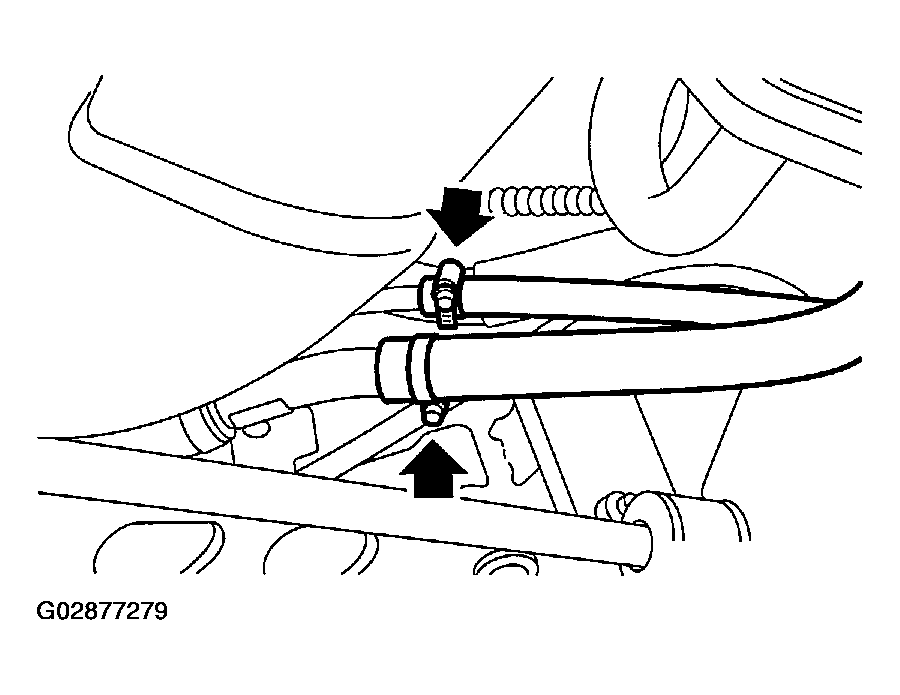 G02877279