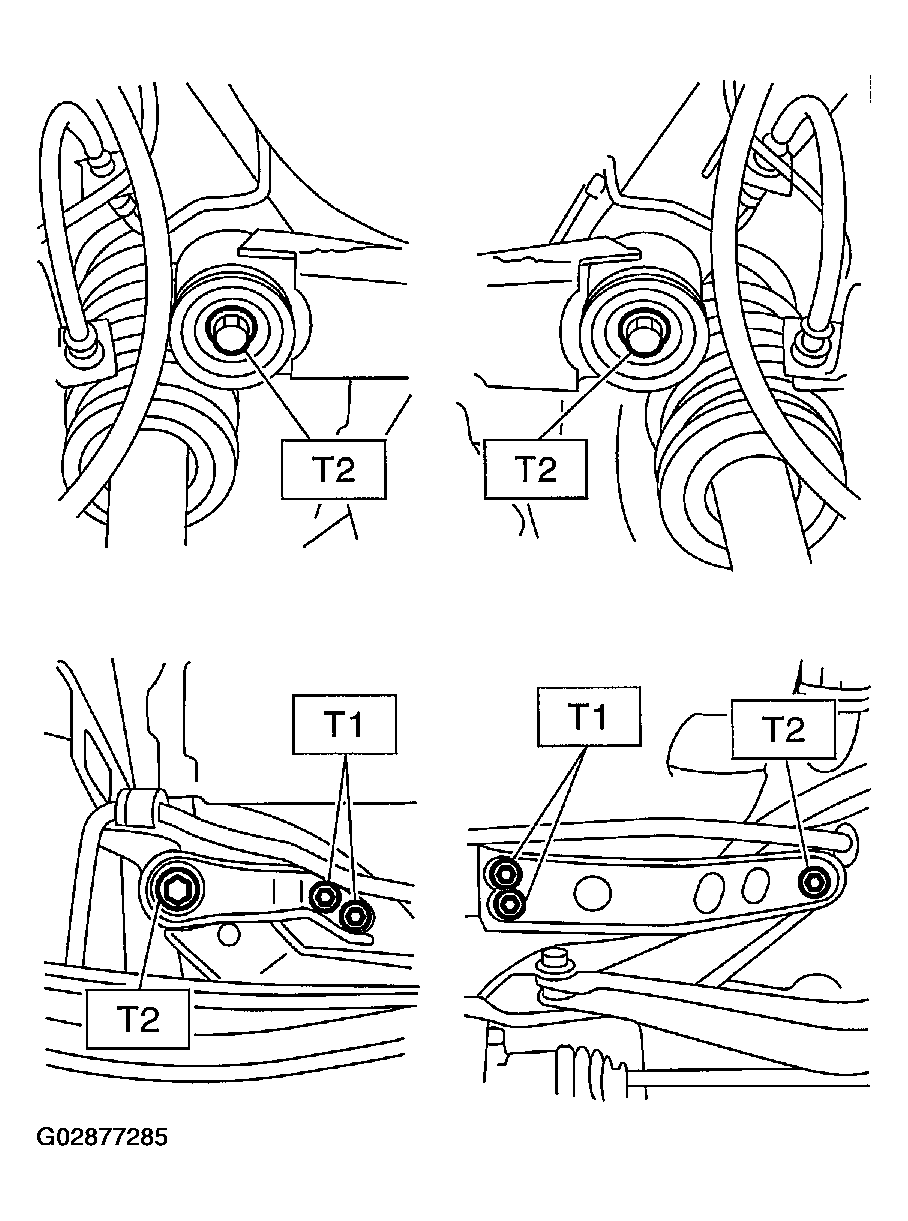 T2

T2

T1

T2

T1

T2

G02877285