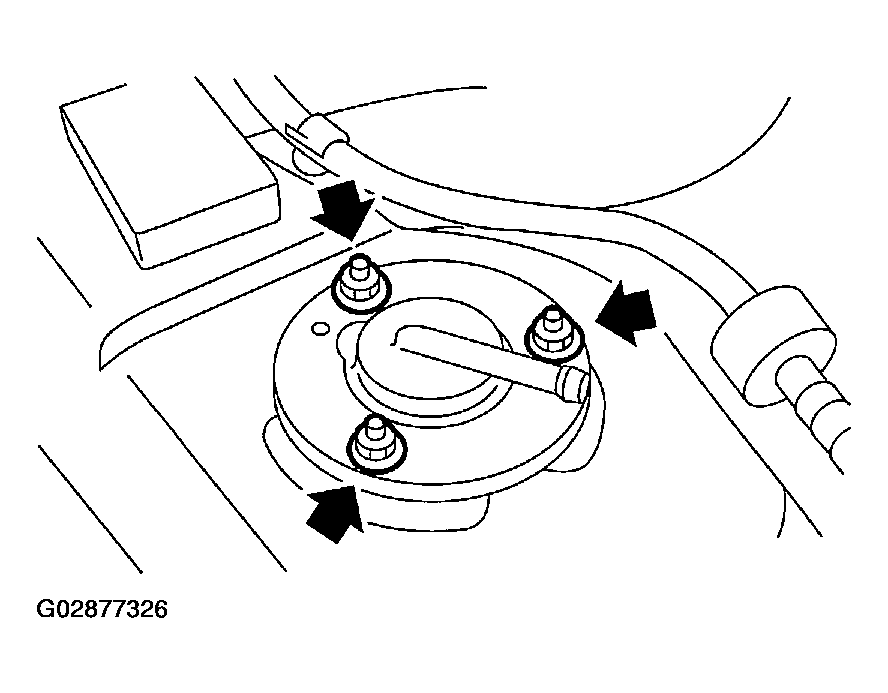 G02877326