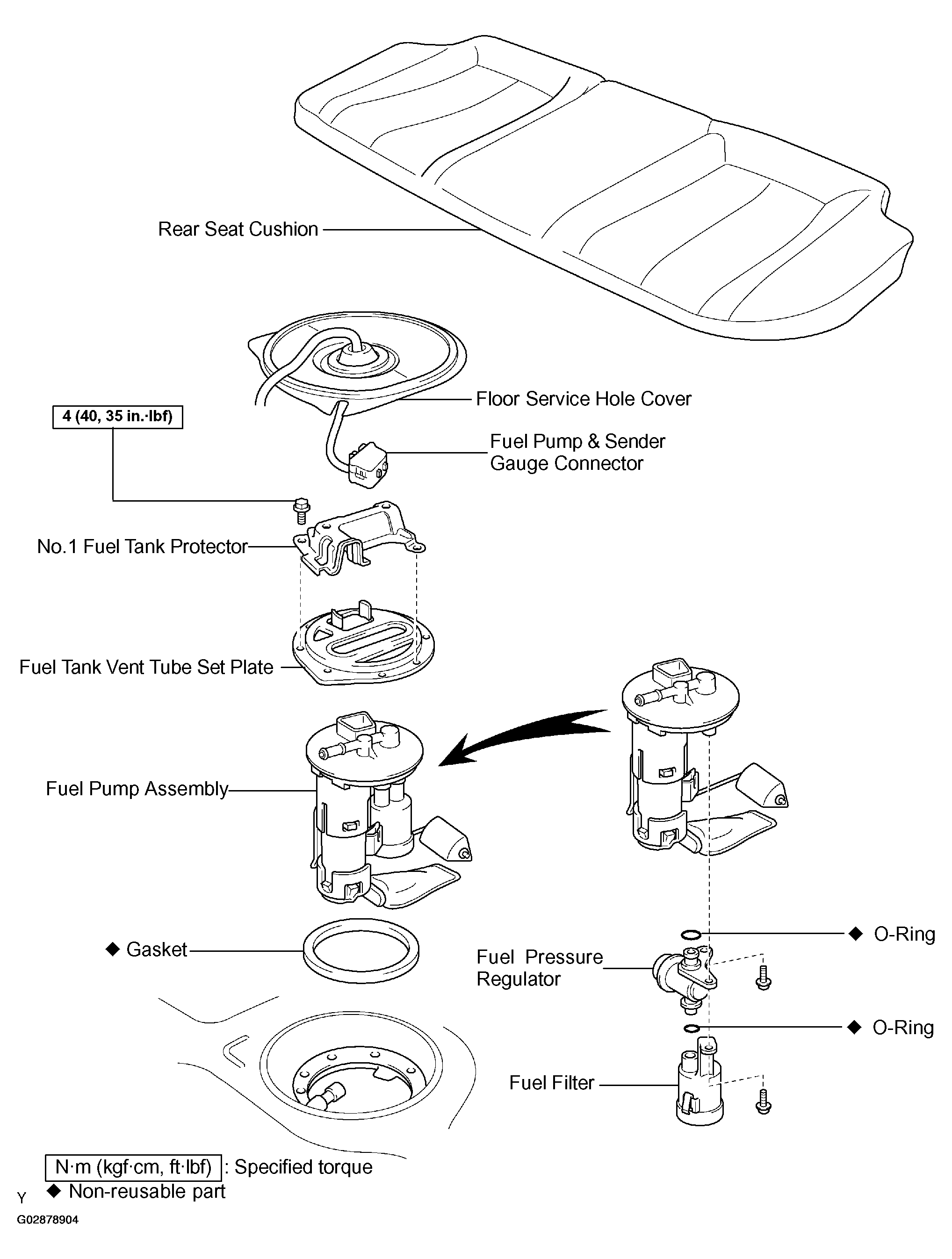 Rear Seat Cushion

Floor Service Hole Cover

4 (40, 35 in.·lbf)

Fuel Pump & Sender Gauge Connector

No.1 Fuel Tank Protector

Fuel Tank Vent Tube Set Plate

Fuel Pump Assembly

◆ Gasket

◆ O-Ring

Fuel Pressure Regulator

◆ O-Ring

Fuel Filter

N·m (kgf·cm, ft·lbf) : Specified torque
◆ Non-reusable part

Y

G02878904