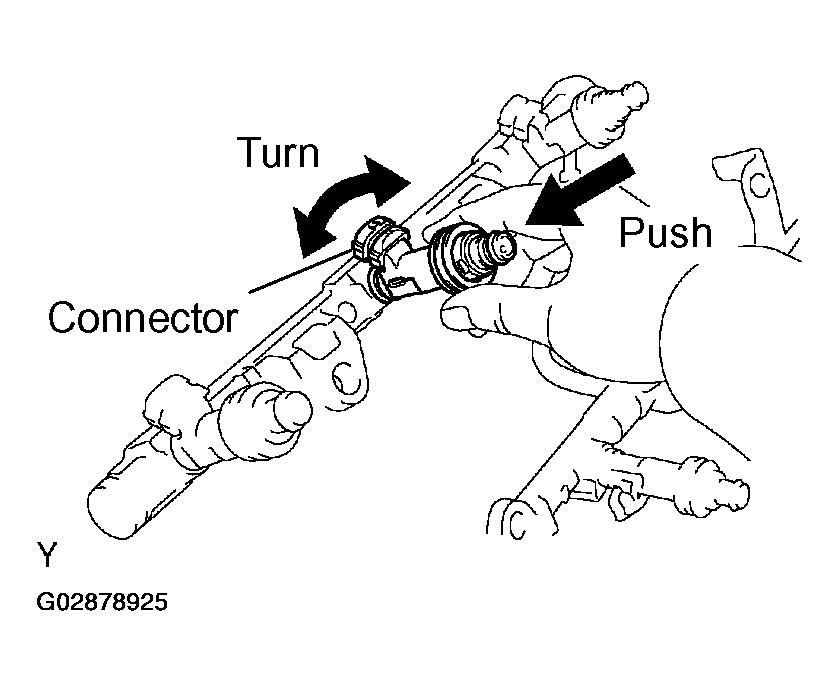 Turn

Push

Connector

Y

G02878925