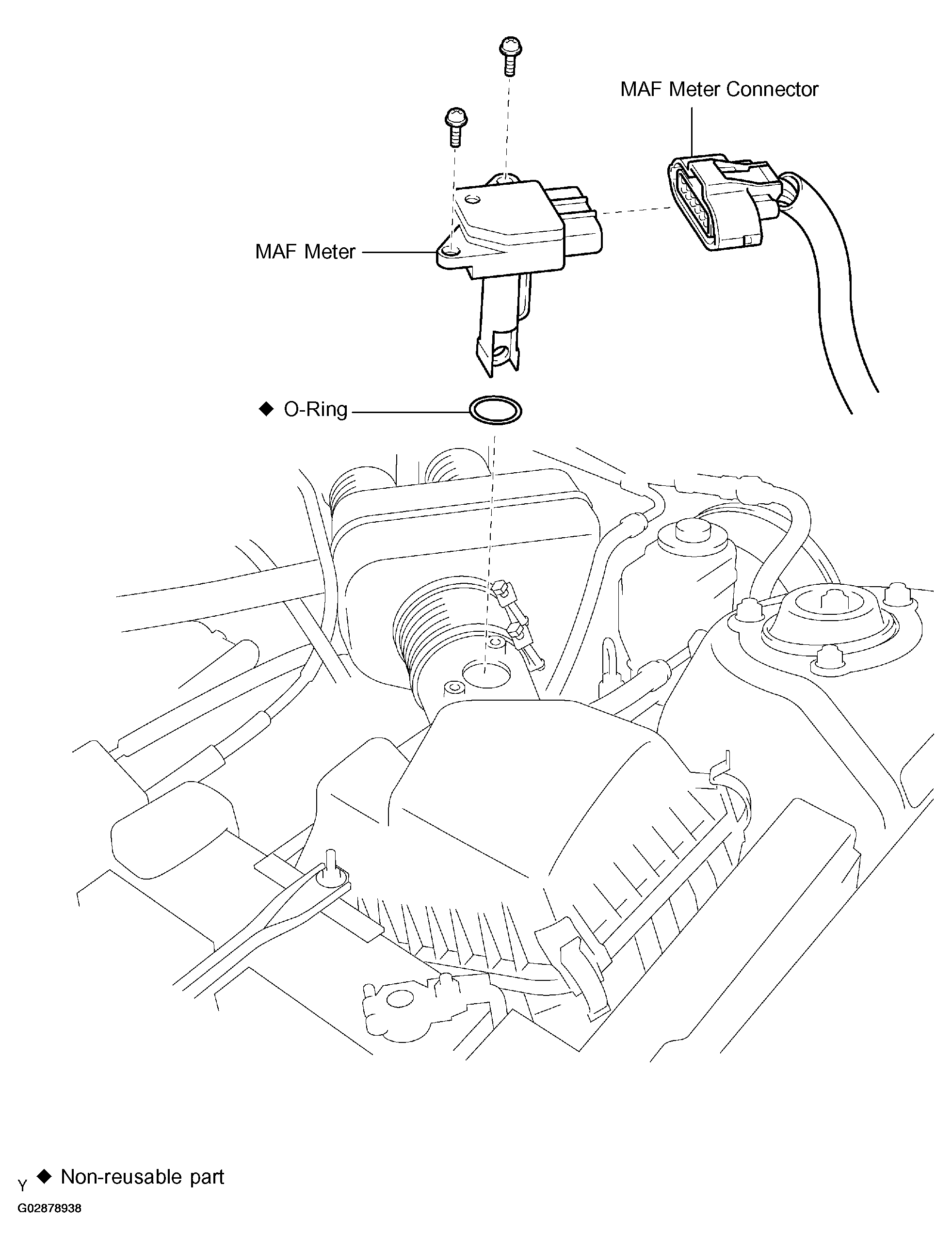 MAF Meter Connector

MAF Meter

◆ O-Ring

Y ◆ Non-reusable part

G02878938