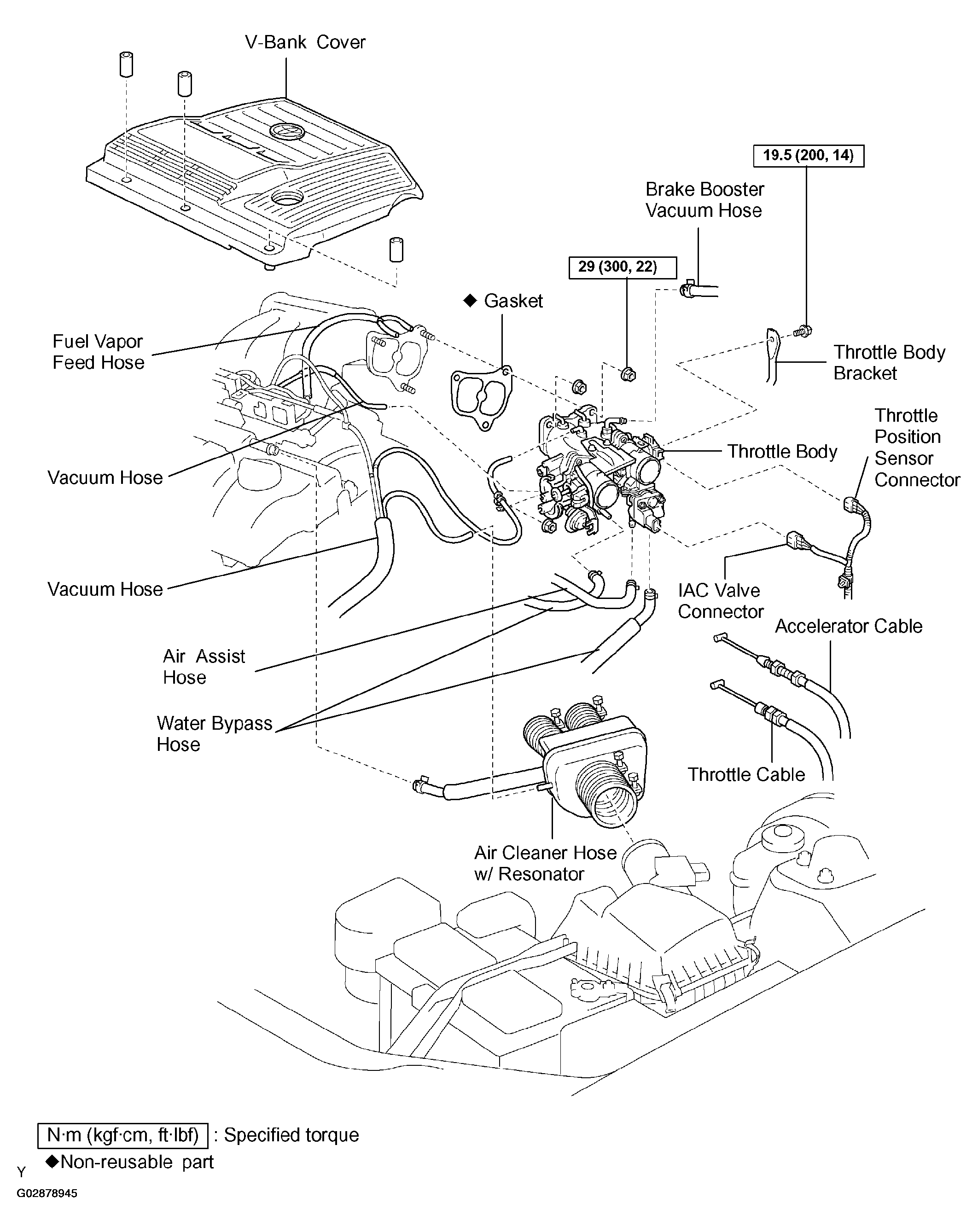 V-Bank Cover

19.5 (200, 14)

Brake Booster Vacuum Hose

29 (300, 22)

◆ Gasket

Fuel Vapor Feed Hose

Throttle Body Bracket

Throttle Position Sensor Connector

Throttle Body

Vacuum Hose

Vacuum Hose

IAC Valve Connector

Accelerator Cable

Air Assist Hose

Water Bypass Hose

Throttle Cable

Air Cleaner Hose w/ Resonator

N·m (kgf·cm, ft·lbf) : Specified torque

◆Non-reusable part

Y

G02878945