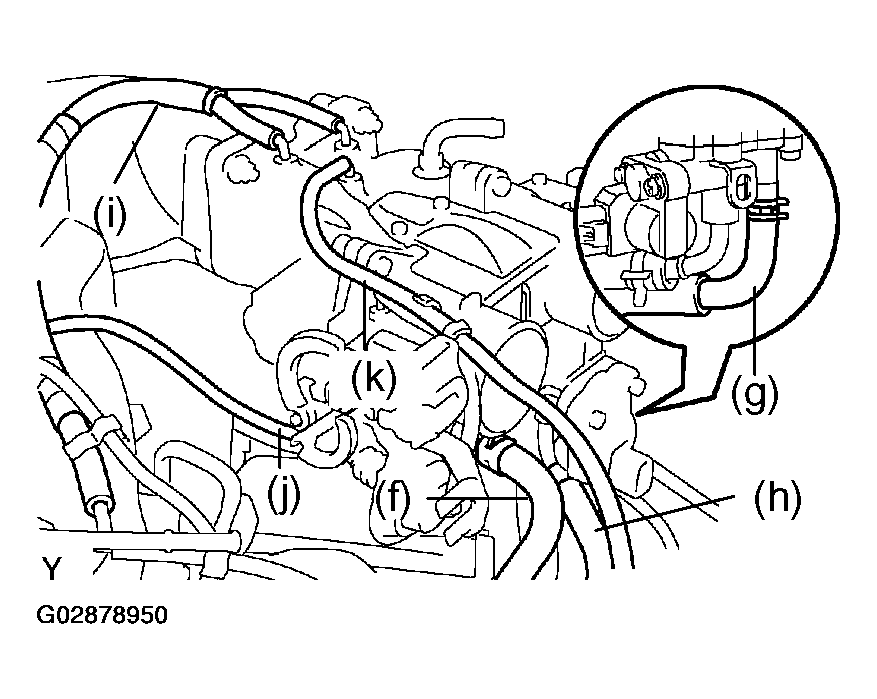 (i)

(k)

(g)

(j)

(f)

(h)

Y

G02878950