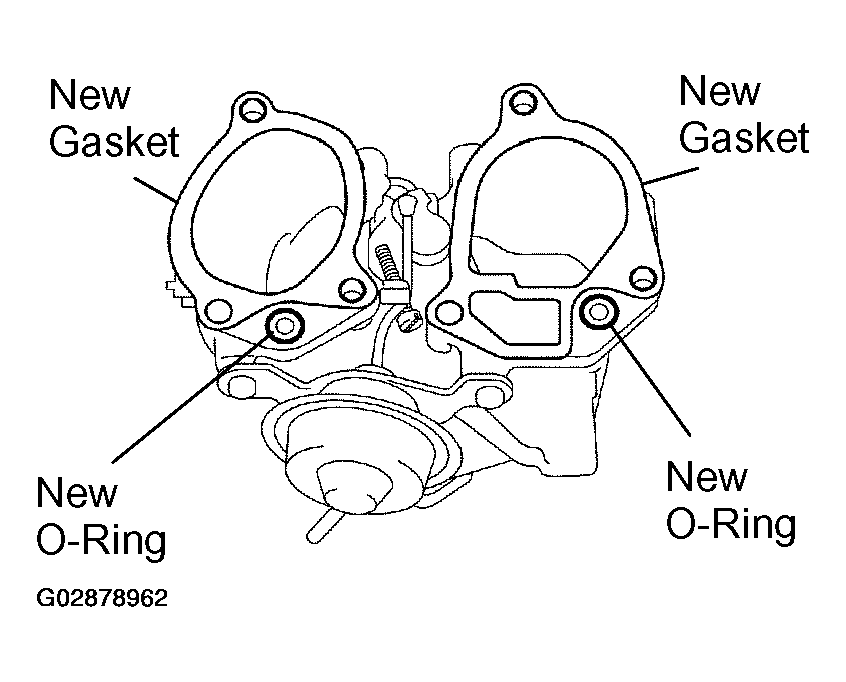 New Gasket

New Gasket

New O-Ring

New O-Ring

G02878962