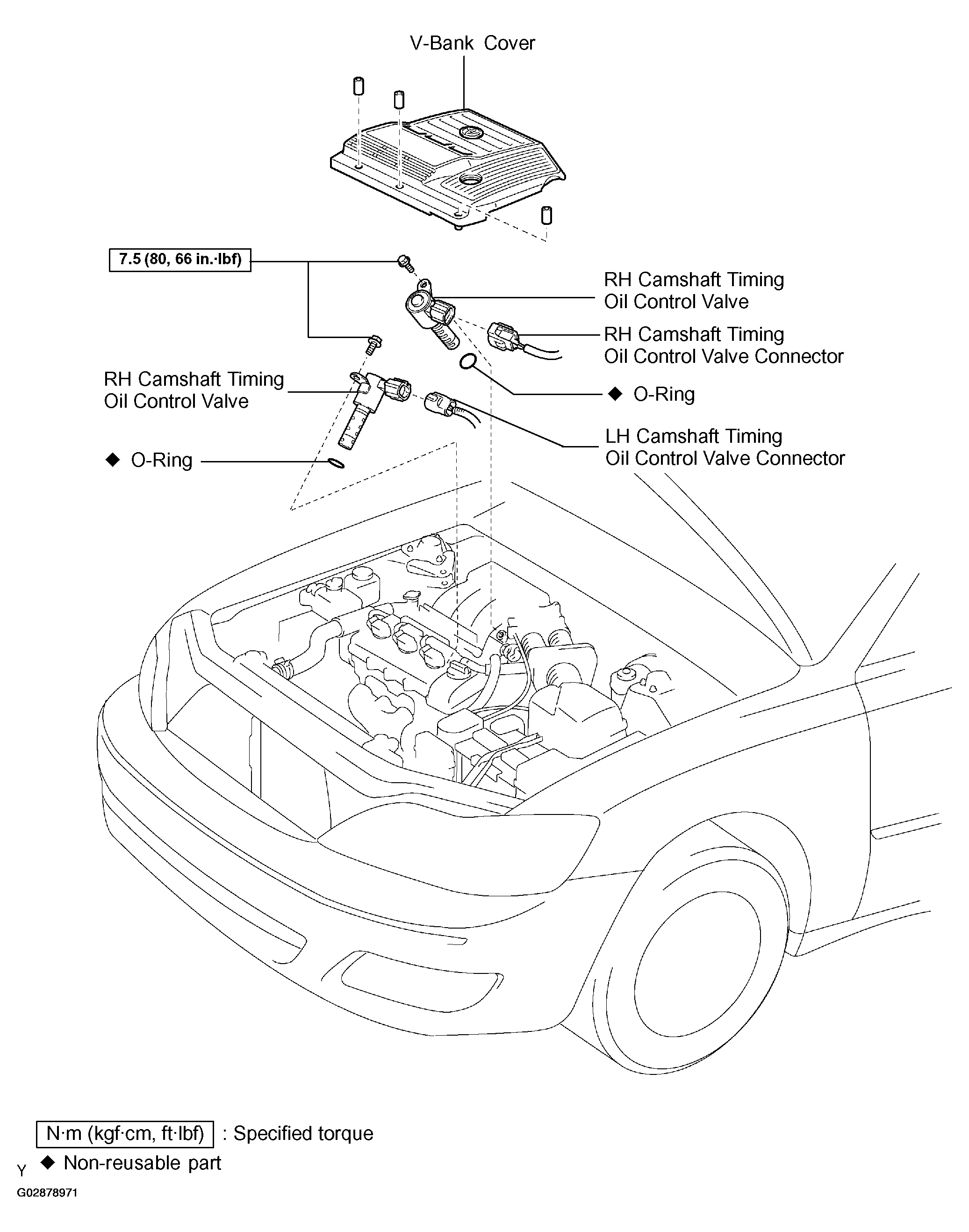 V-Bank Cover

7.5 (80, 66 in.·lbf)

RH Camshaft Timing Oil Control Valve

RH Camshaft Timing Oil Control Valve Connector

◆ O-Ring

RH Camshaft Timing Oil Control Valve

LH Camshaft Timing Oil Control Valve Connector

◆ O-Ring

N·m (kgf·cm, ft·lbf) : Specified torque

◆ Non-reusable part

Y

G02878971