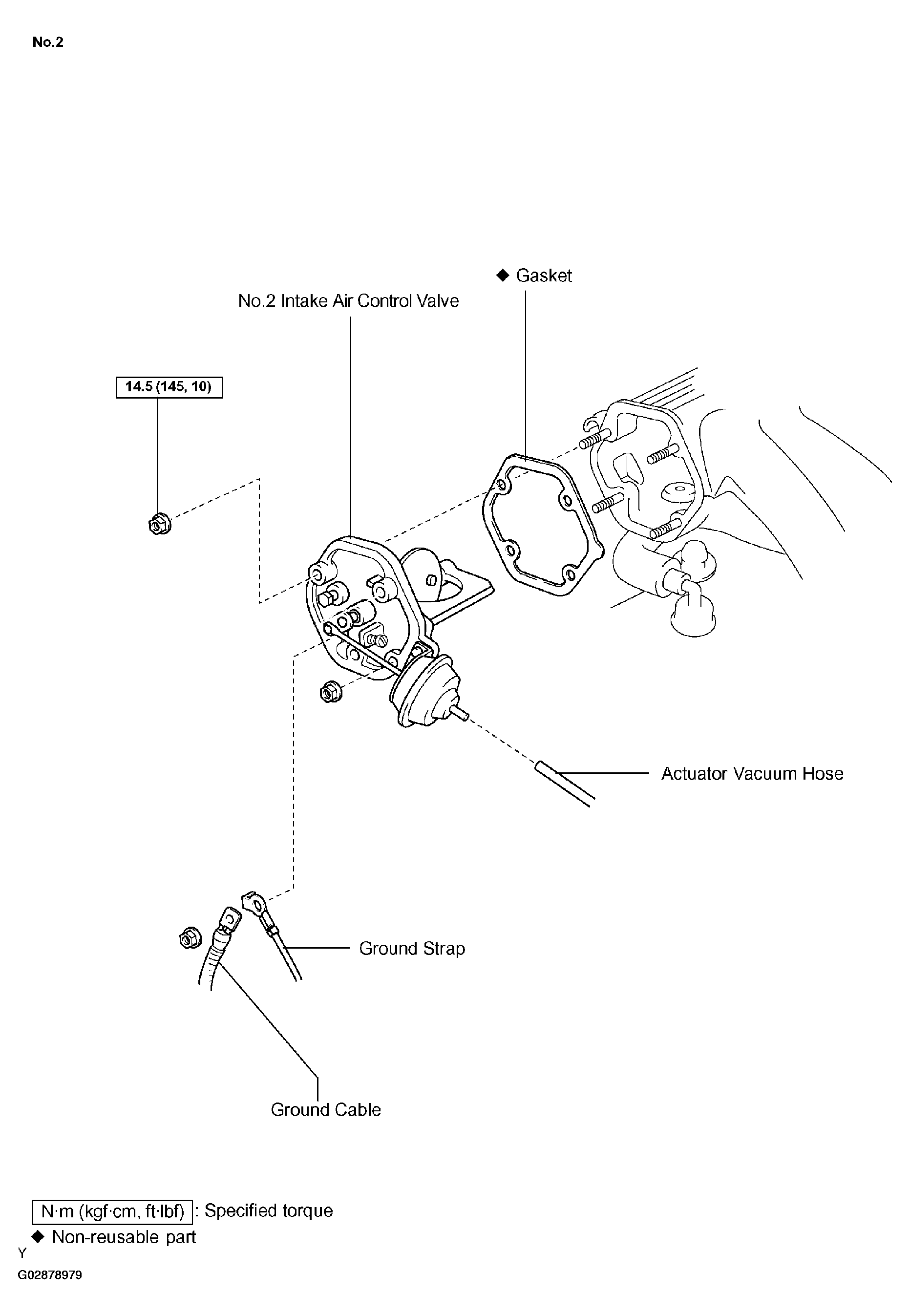 No.2

◆ Gasket

No.2 Intake Air Control Valve

14.5 (145, 10)

Actuator Vacuum Hose

Ground Strap

Ground Cable

N·m (kgf·cm, ft·lbf) : Specified torque

◆ Non-reusable part

Y

G02878979