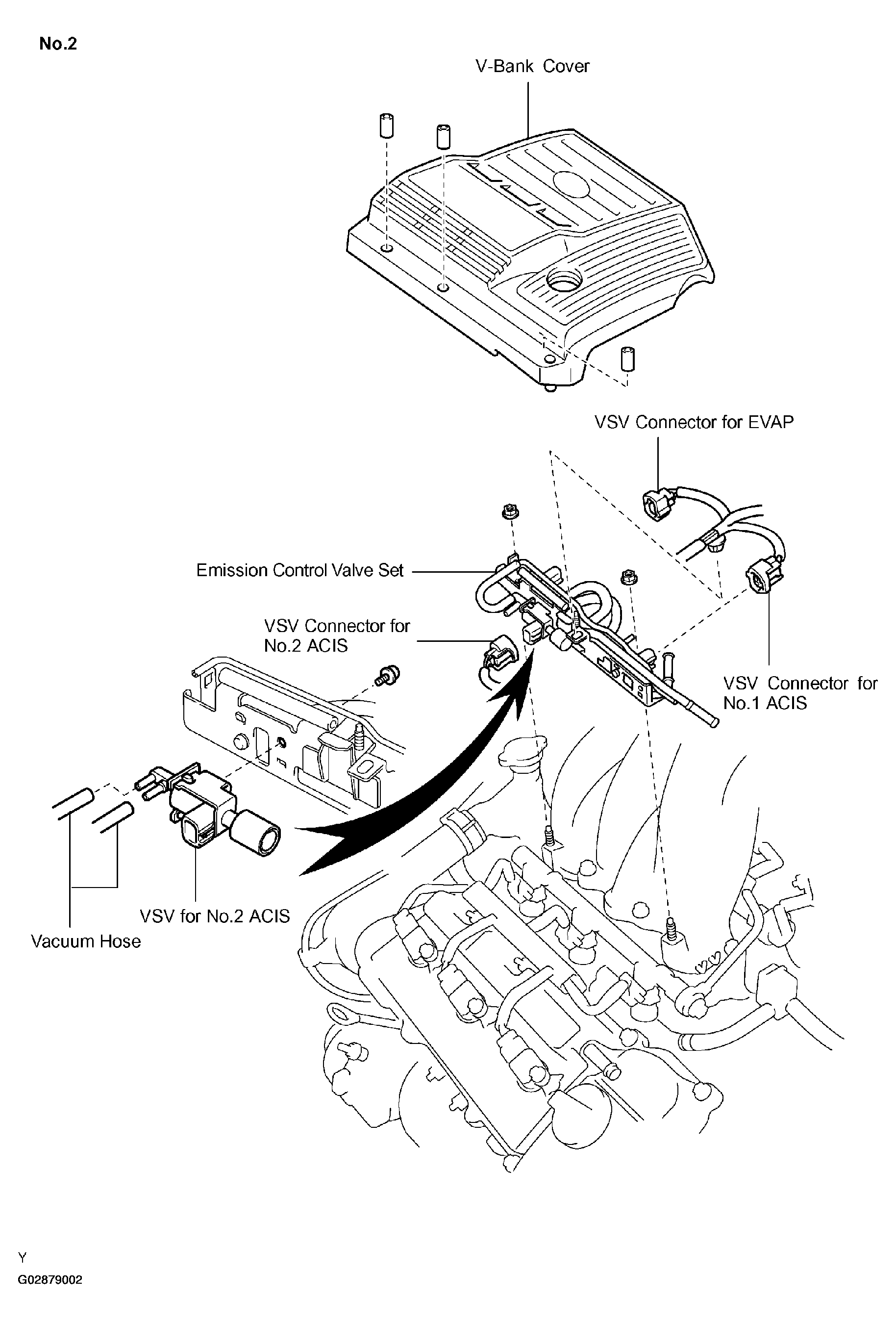 No.2

V-Bank Cover

VSV Connector for EVAP

Emission Control Valve Set

VSV Connector for No.2 ACIS

VSV Connector for No.1 ACIS

VSV for No.2 ACIS

Vacuum Hose

Y

G02879002