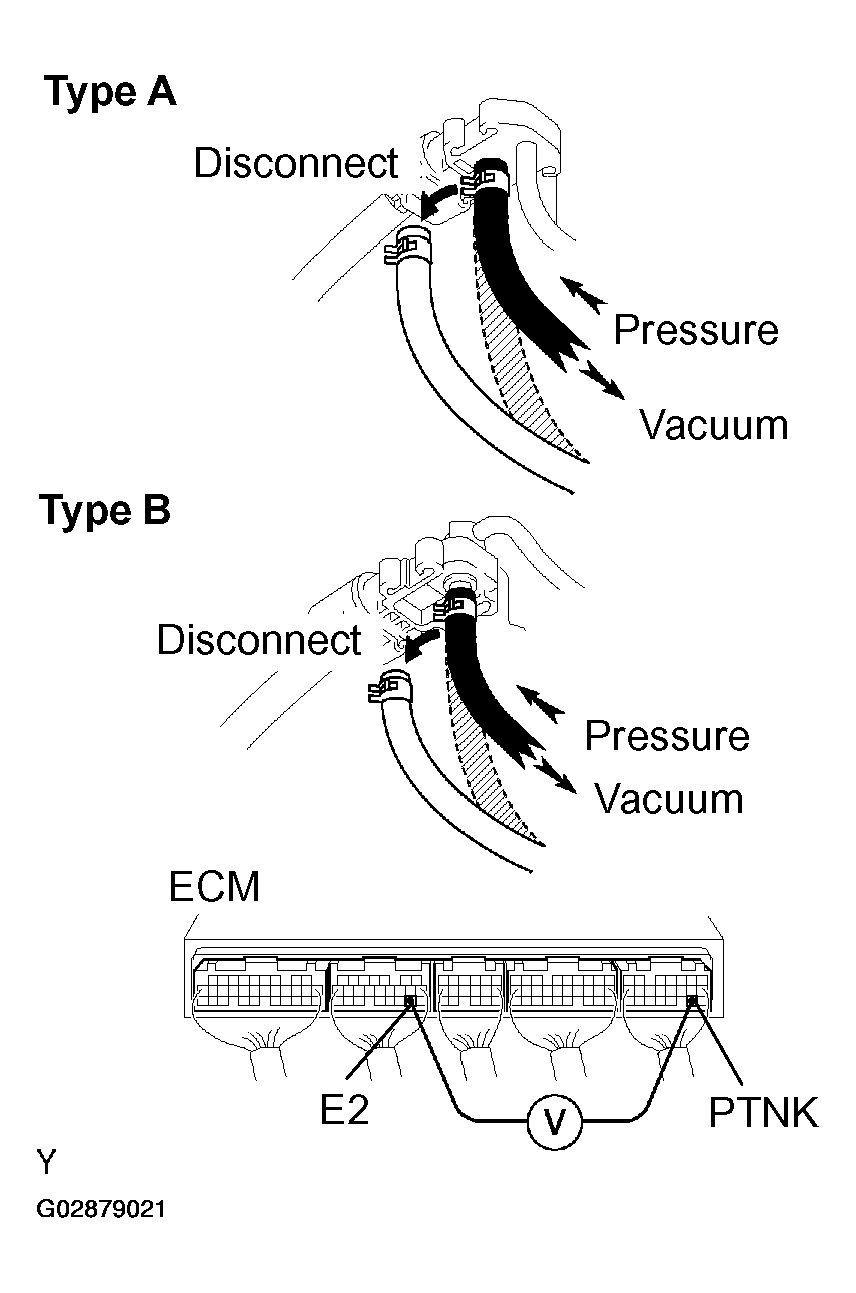 Type A

Disconnect

Pressure

Vacuum

Type B

Disconnect

Pressure

Vacuum

ECM

E2

V

PTNK

Y

G02879021