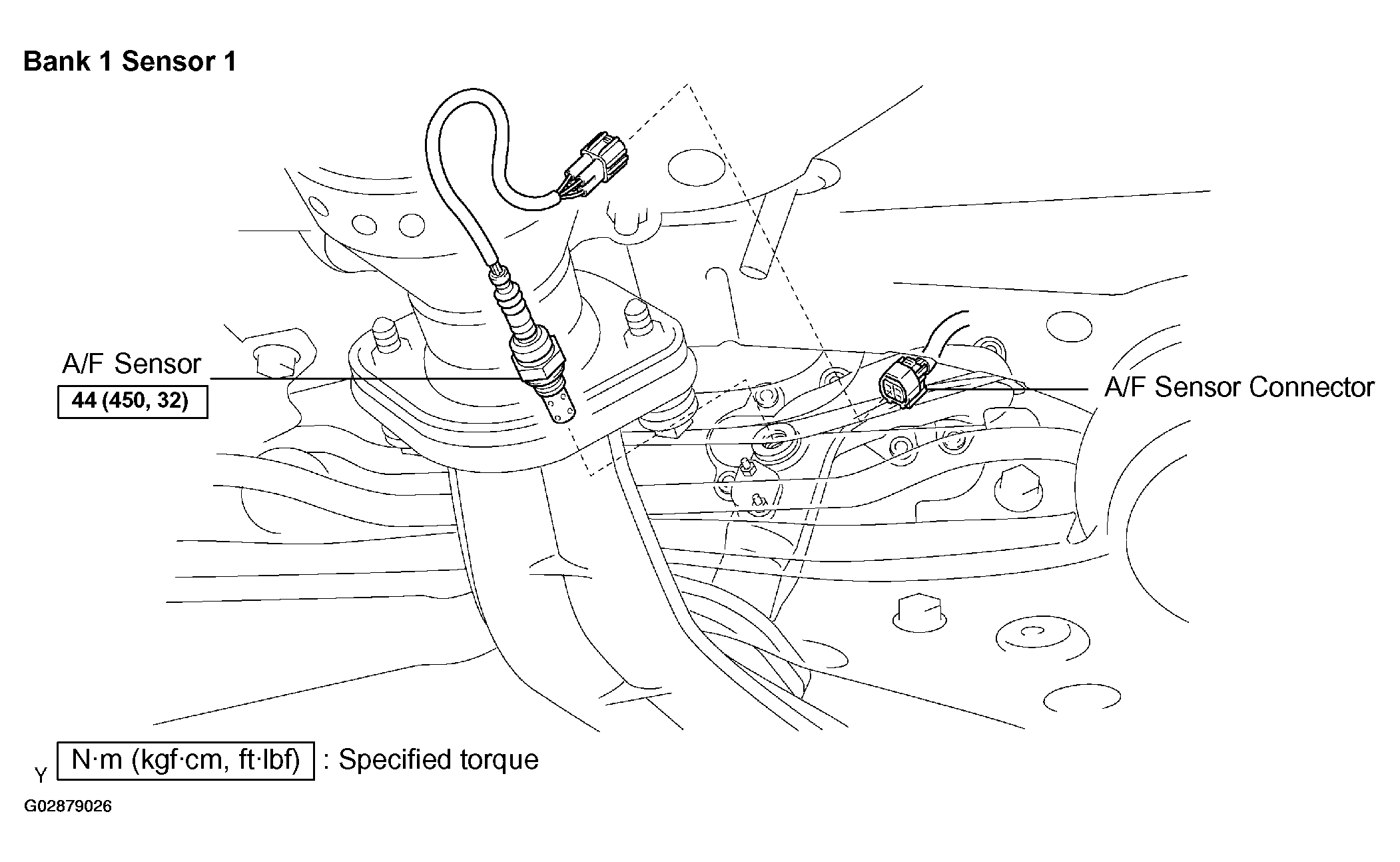 Bank 1 Sensor 1

A/F Sensor
44 (450, 32)

A/F Sensor Connector

Y
N·m (kgf·cm, ft·lbf) : Specified torque

G02879026