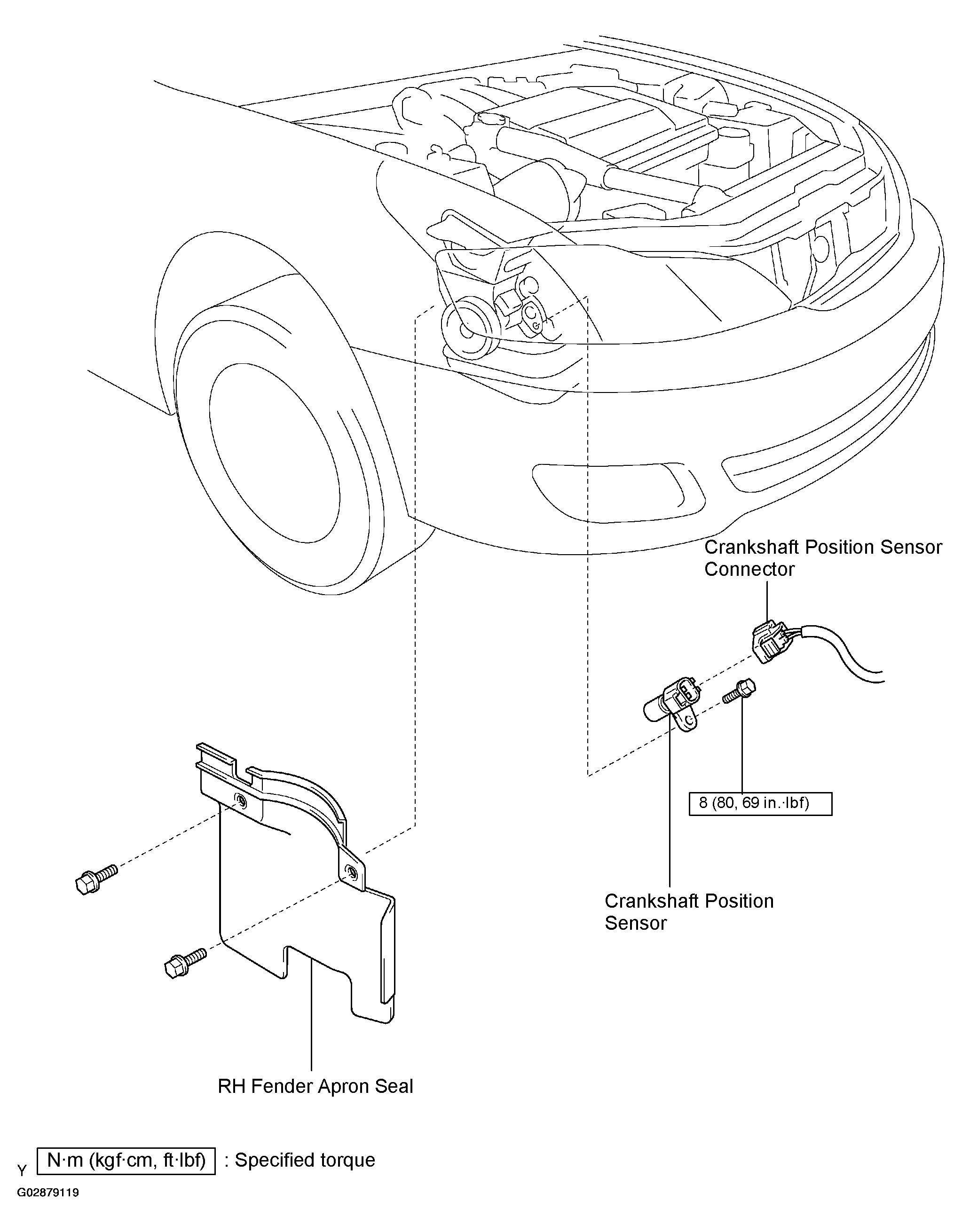 Crankshaft Position Sensor Connector

8 (80, 69 in.·lbf)

Crankshaft Position Sensor

RH Fender Apron Seal

Y N·m (kgf·cm, ft·lbf) : Specified torque

G02879119