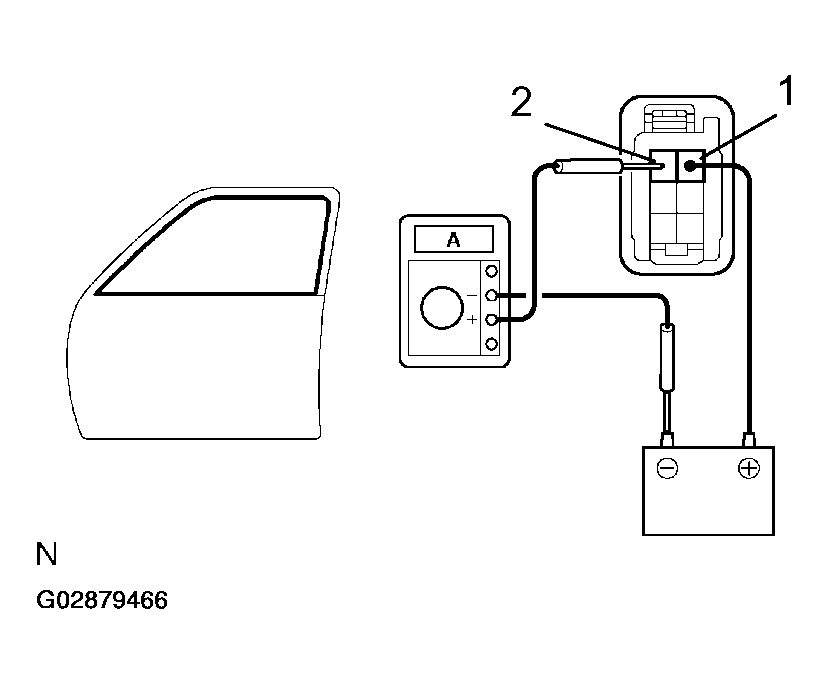 2
1
A
−
+
⊖
⊕
N
G02879466