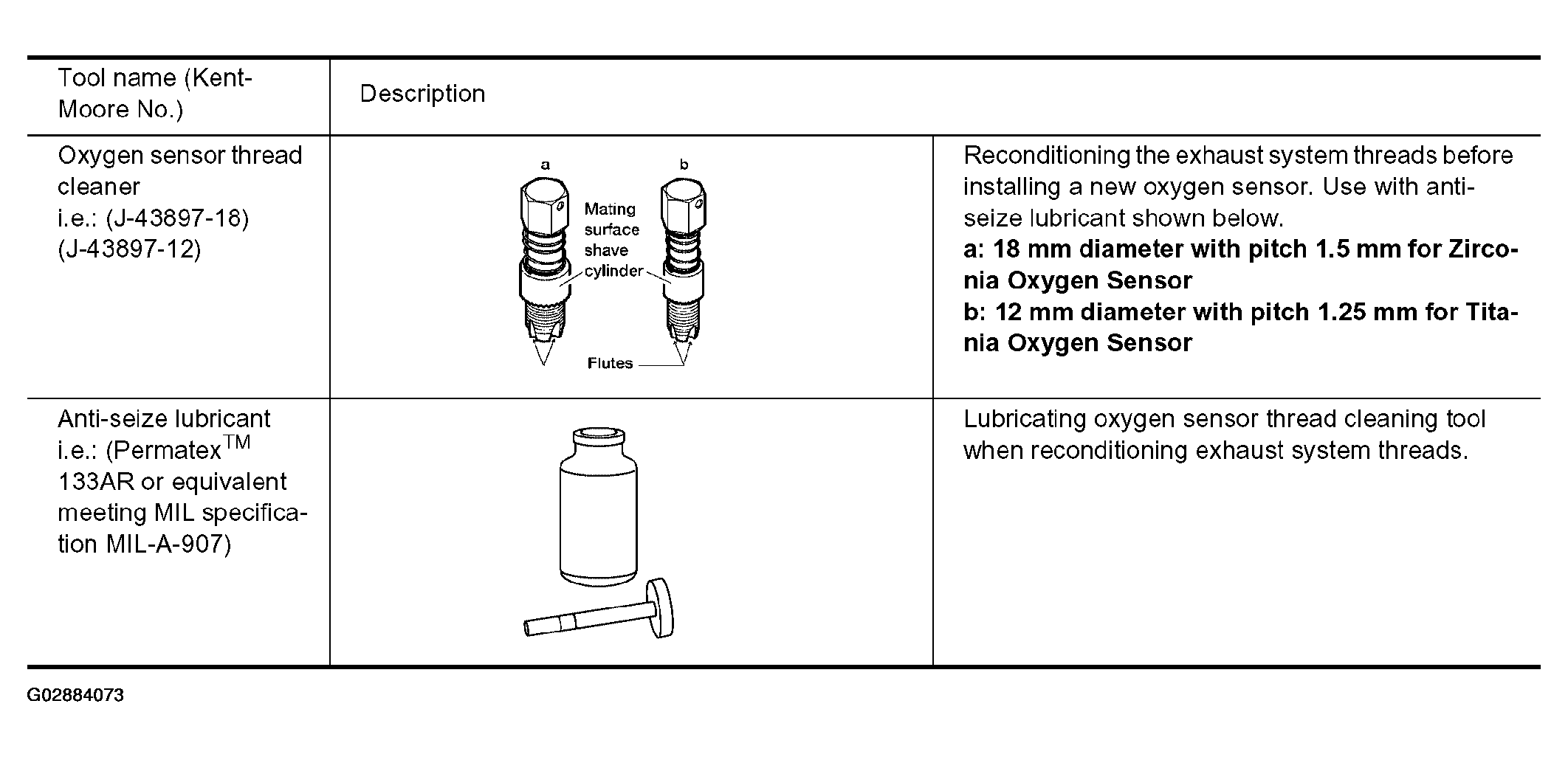 | Tool name (Kent-Moore No.) | Description | |
|---|---|---|
| Oxygen sensor thread cleaner i.e.: (J-43897-18) (J-43897-12) | a b Mating surface shave cylinder Flutes | Reconditioning the exhaust system threads before installing a new oxygen sensor. Use with anti-seize lubricant shown below. **a: 18 mm diameter with pitch 1.5 mm for Zirconia Oxygen Sensor** **b: 12 mm diameter with pitch 1.25 mm for Titania Oxygen Sensor** |
| Anti-seize lubricant i.e.: (Permatex$^{TM}$ 133AR or equivalent meeting MIL specification MIL-A-907) | | Lubricating oxygen sensor thread cleaning tool when reconditioning exhaust system threads. |

G02884073