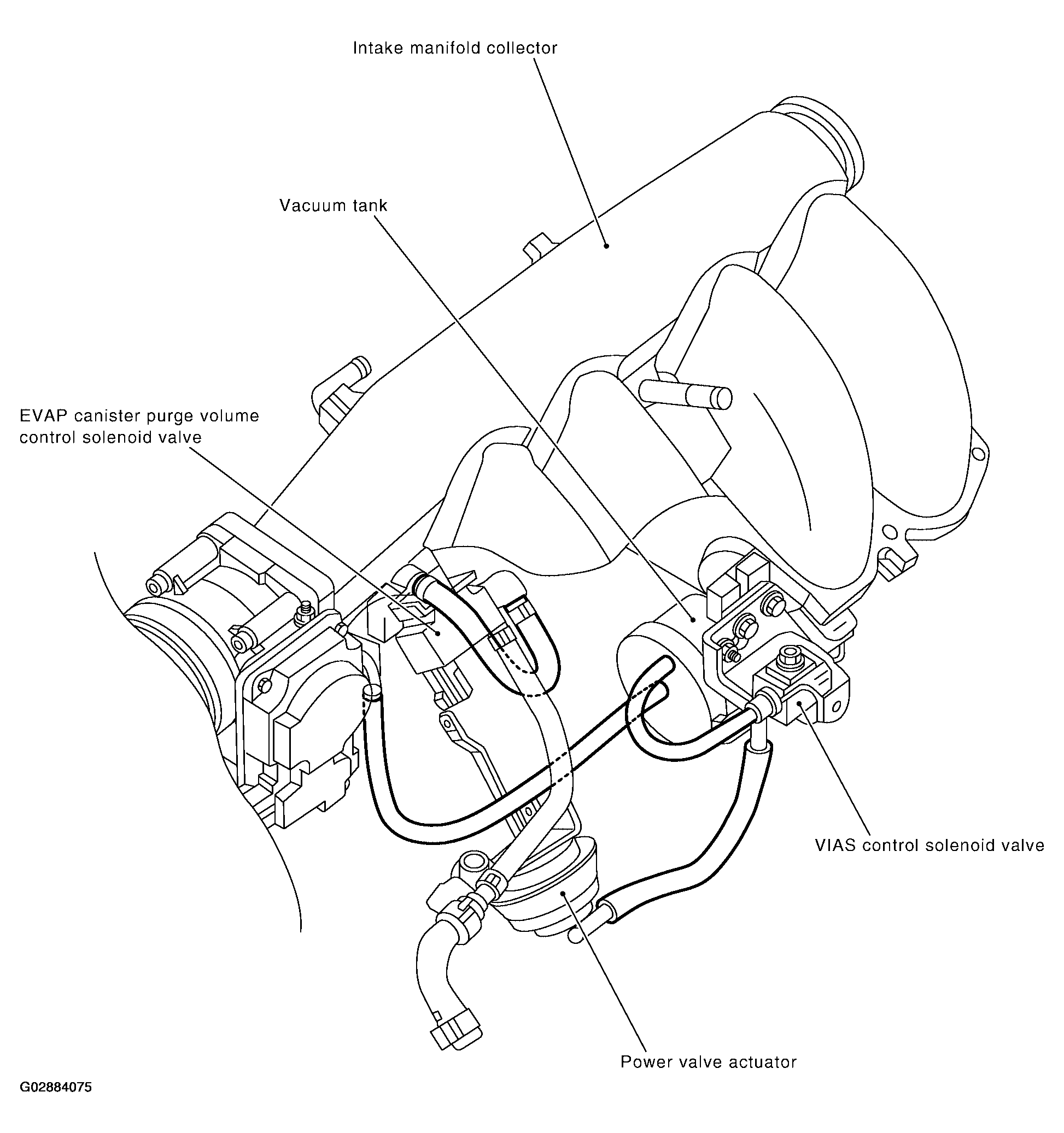 Intake manifold collector

Vacuum tank

EVAP canister purge volume control solenoid valve

VIAS control solenoid valve

Power valve actuator

G02884075