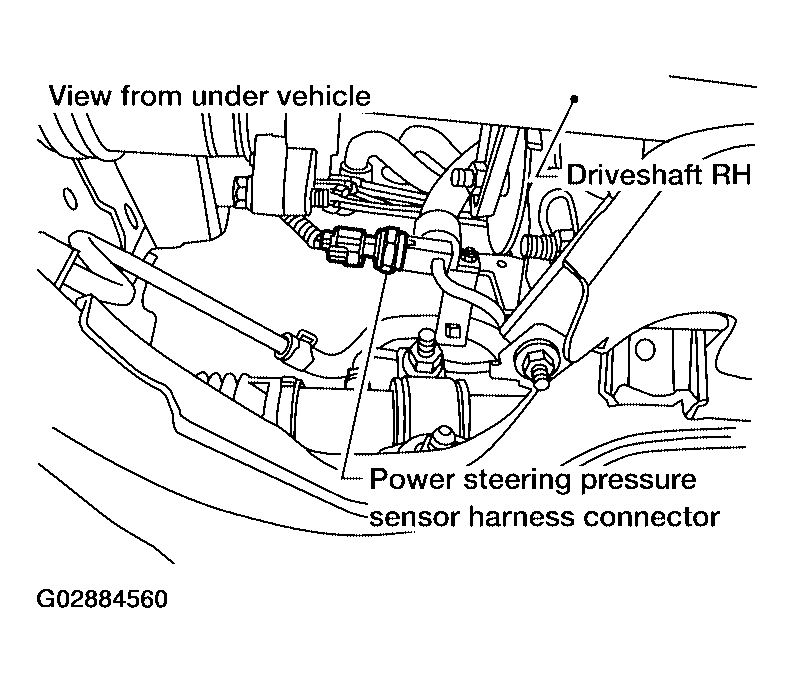 View from under vehicle

Driveshaft RH

Power steering pressure sensor harness connector

G02884560