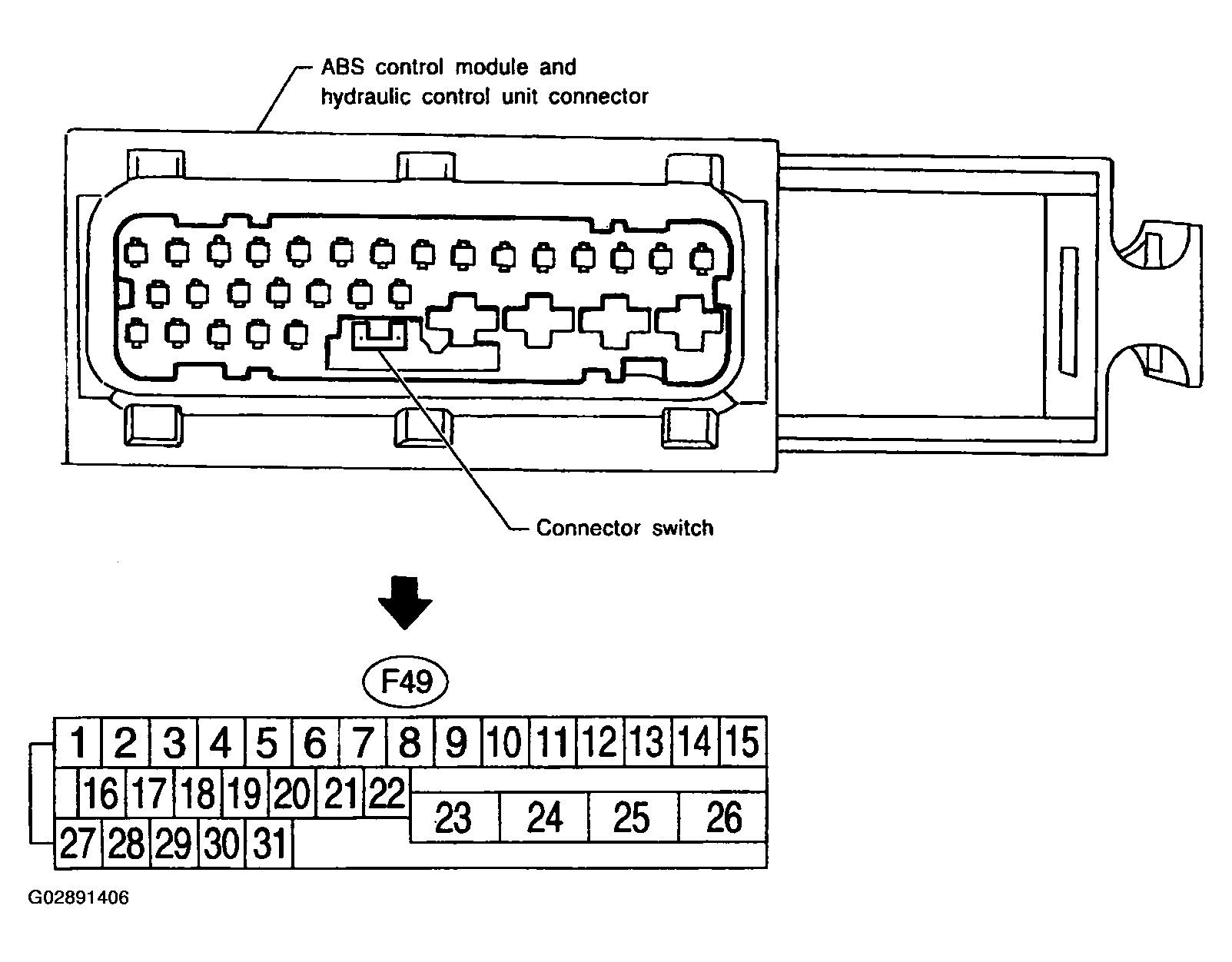 ABS control module and hydraulic control unit connector

Connector switch

F49

1 2 3 4 5 6 7 8 9 10 11 12 13 14 15
16 17 18 19 20 21 22
23 24 25 26
27 28 29 30 31

G02891406