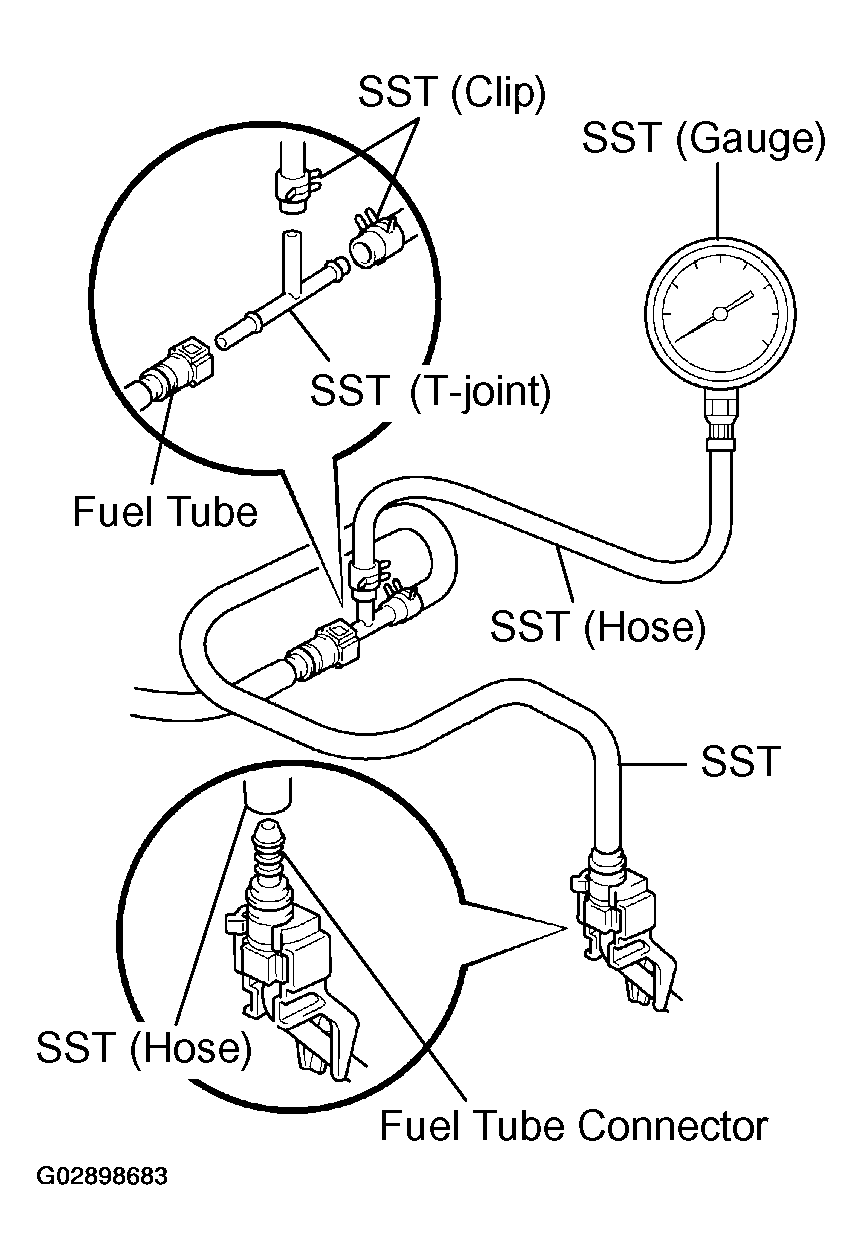 SST (Clip)

SST (Gauge)

SST (T-joint)

Fuel Tube

SST (Hose)

SST

SST (Hose)

Fuel Tube Connector

G02898683