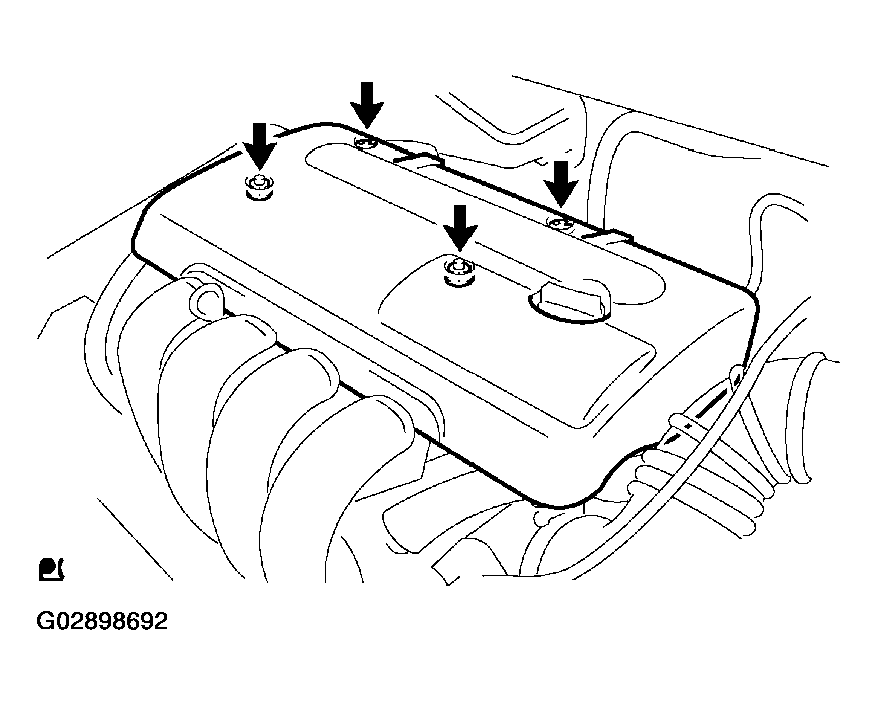 G02898692