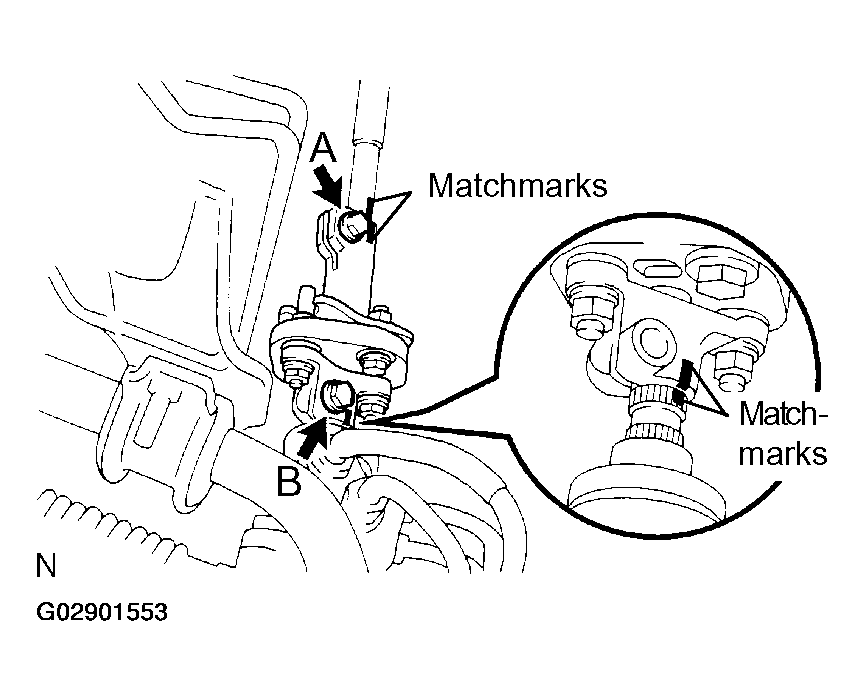 A
Matchmarks
Matchmarks
B
N
G02901553