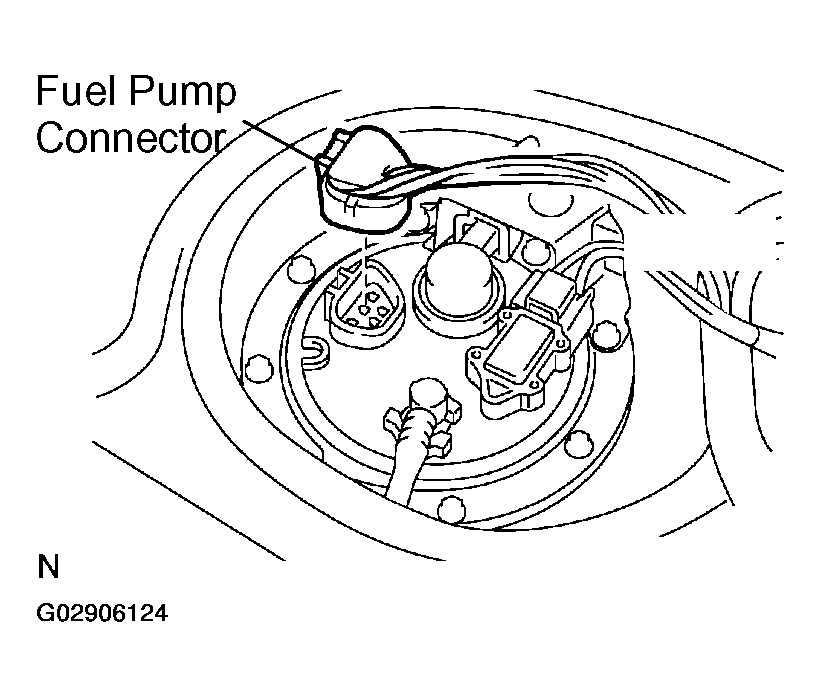 Fuel Pump
Connector

N

G02906124