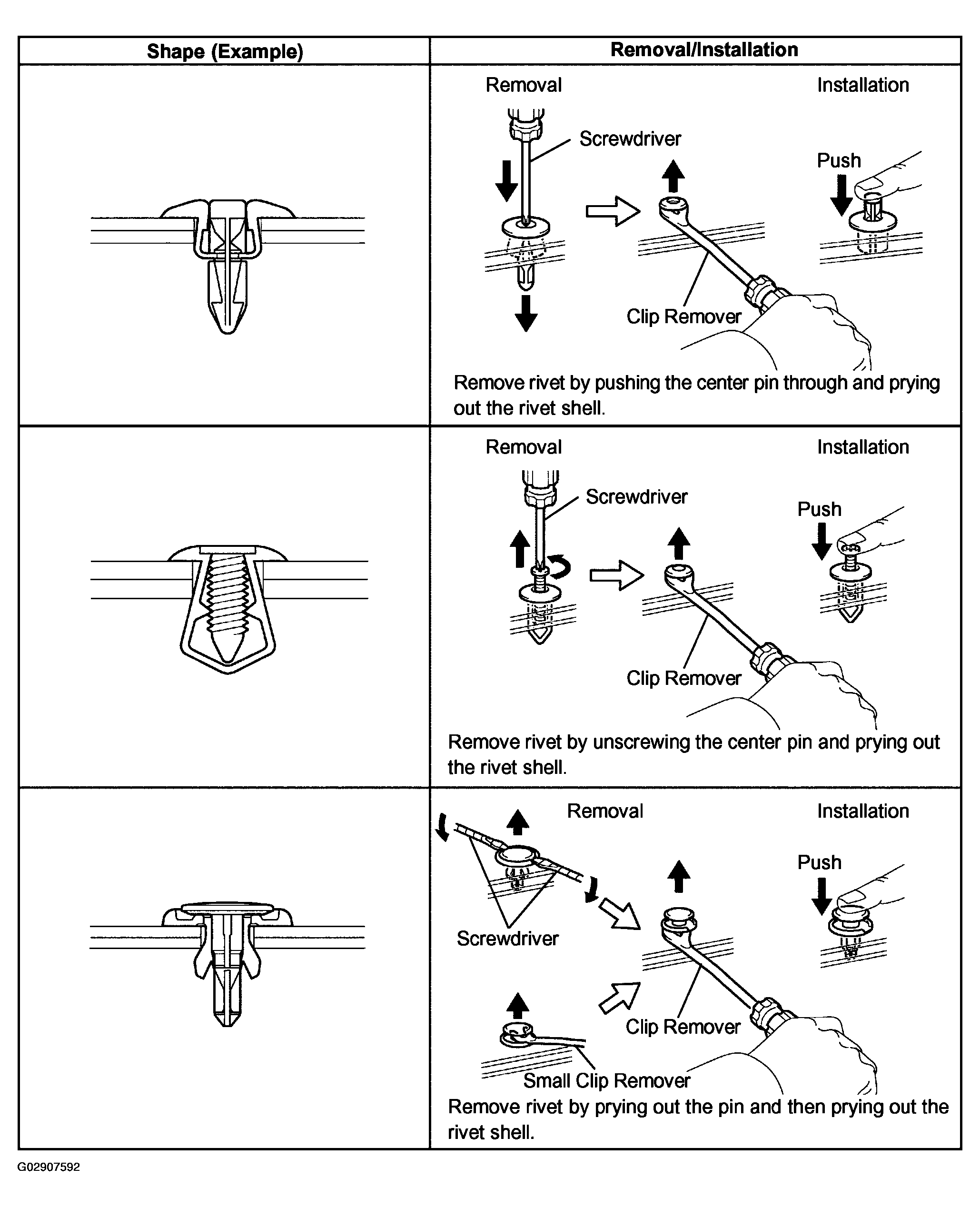 | Shape (Example) | Removal/Installation |
|---|---|
| | Removal Installation Screwdriver Push Clip Remover Remove rivet by pushing the center pin through and prying out the rivet shell. |
| | Removal Installation Screwdriver Push Clip Remover Remove rivet by unscrewing the center pin and prying out the rivet shell. |
| | Removal Installation Push Screwdriver Clip Remover Small Clip Remover Remove rivet by prying out the pin and then prying out the rivet shell. |

G02907592