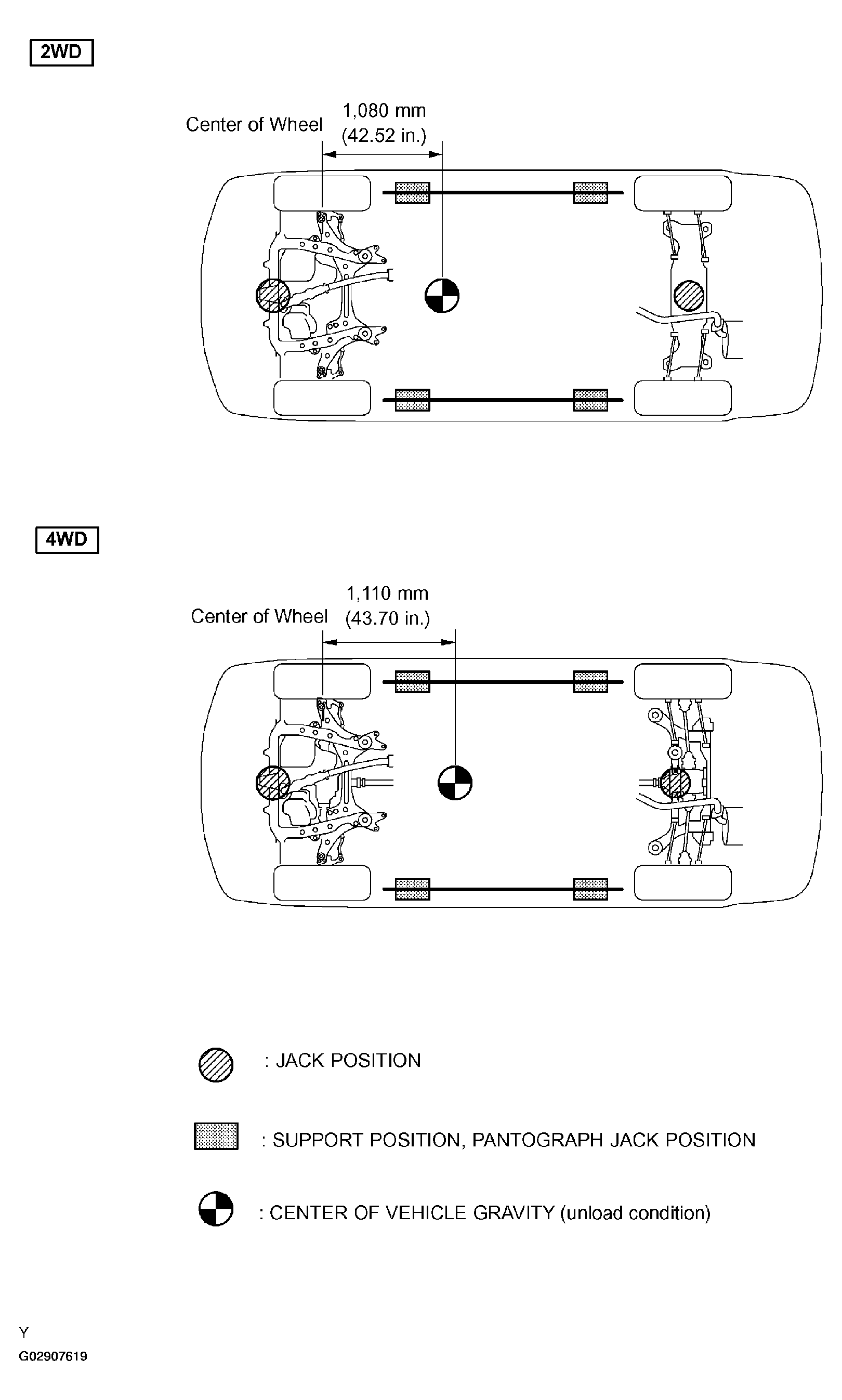 2WD

Center of Wheel

1,080 mm
(42.52 in.)

4WD

Center of Wheel

1,110 mm
(43.70 in.)

: JACK POSITION

: SUPPORT POSITION, PANTOGRAPH JACK POSITION

: CENTER OF VEHICLE GRAVITY (unload condition)

Y
G02907619