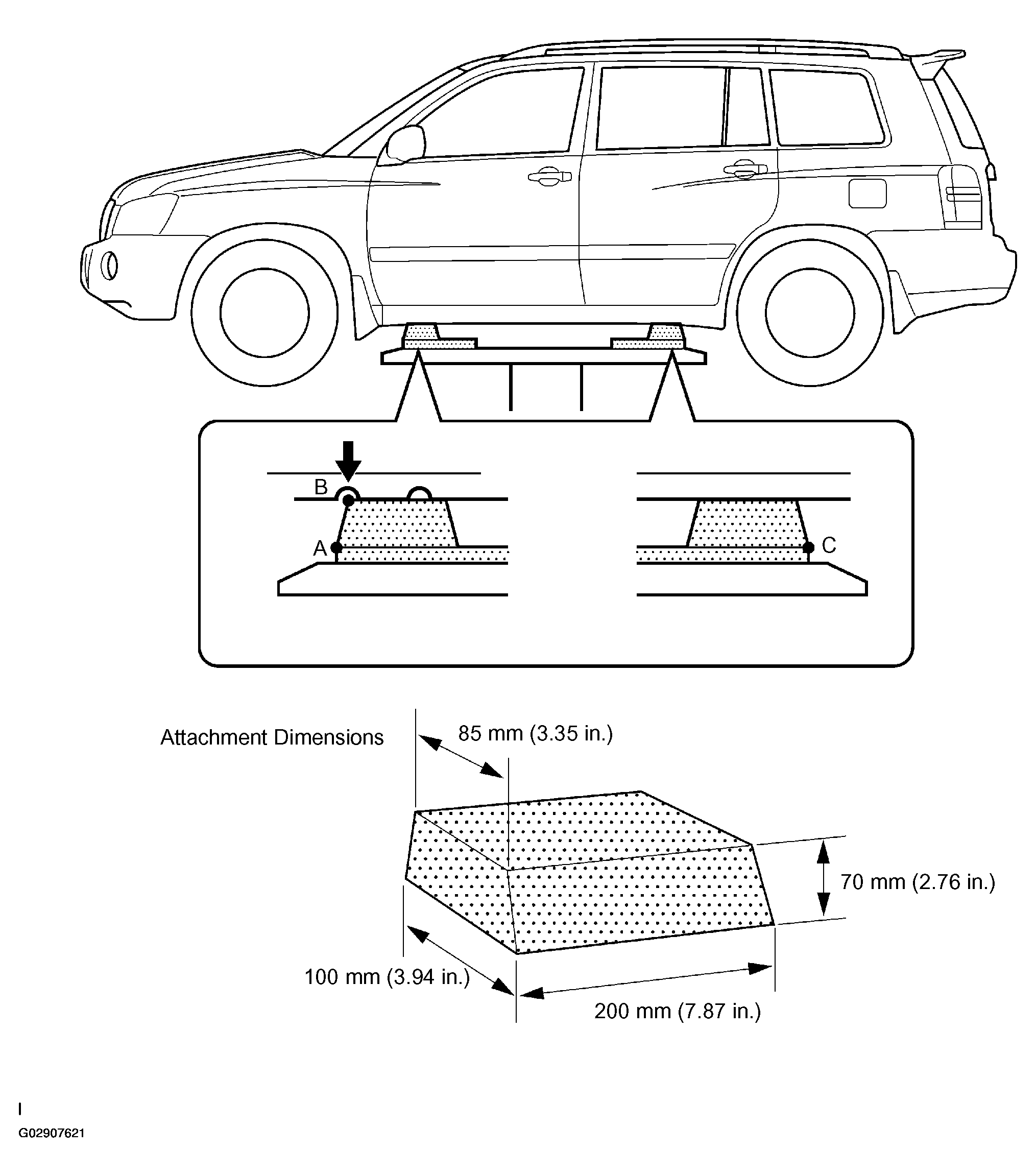 B
A
C

Attachment Dimensions

85 mm (3.35 in.)

70 mm (2.76 in.)

100 mm (3.94 in.)

200 mm (7.87 in.)

I

G02907621