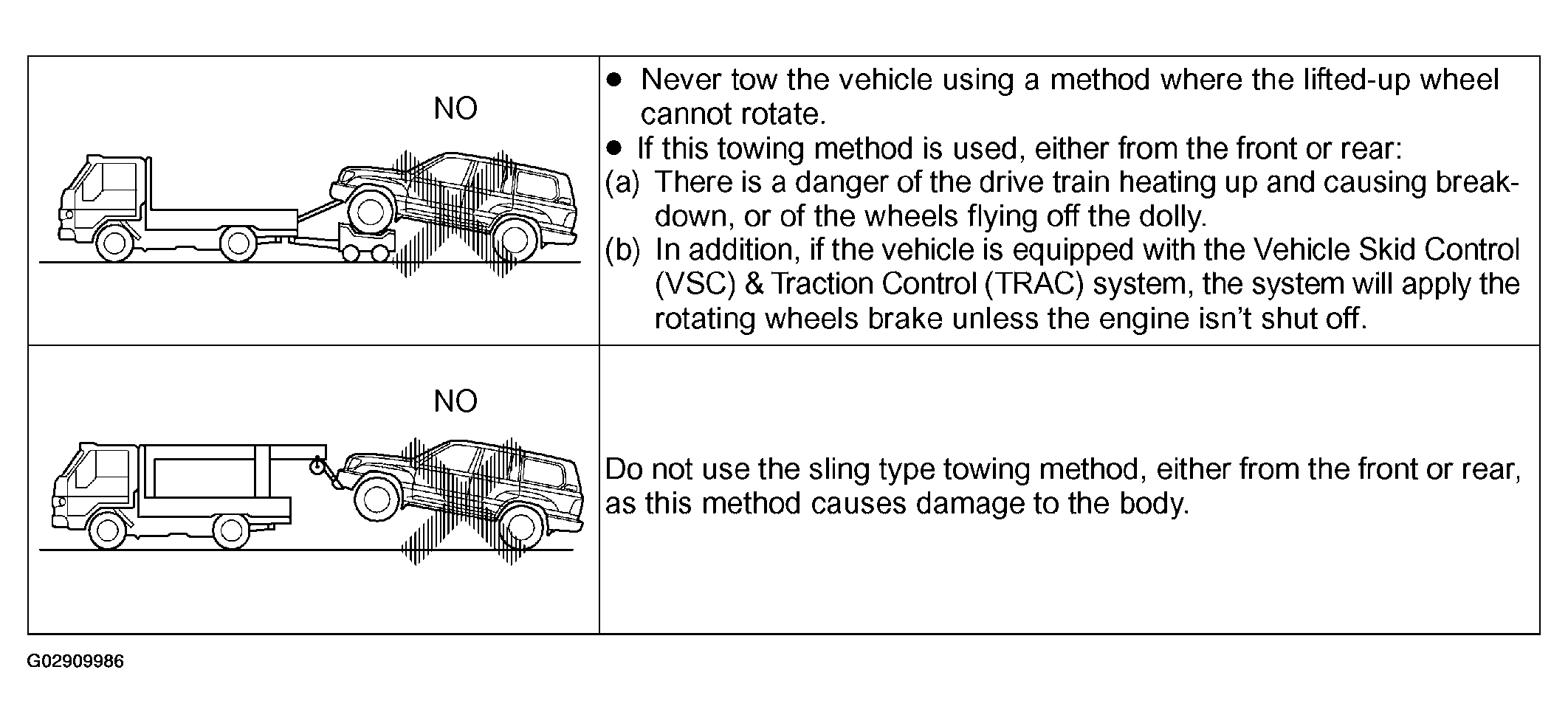 | NO | ● Never tow the vehicle using a method where the lifted-up wheel cannot rotate. ● If this towing method is used, either from the front or rear: (a) There is a danger of the drive train heating up and causing breakdown, or of the wheels flying off the dolly. (b) In addition, if the vehicle is equipped with the Vehicle Skid Control (VSC) & Traction Control (TRAC) system, the system will apply the rotating wheels brake unless the engine isn't shut off. |
|---|---|
| NO | Do not use the sling type towing method, either from the front or rear, as this method causes damage to the body. |

G02909986