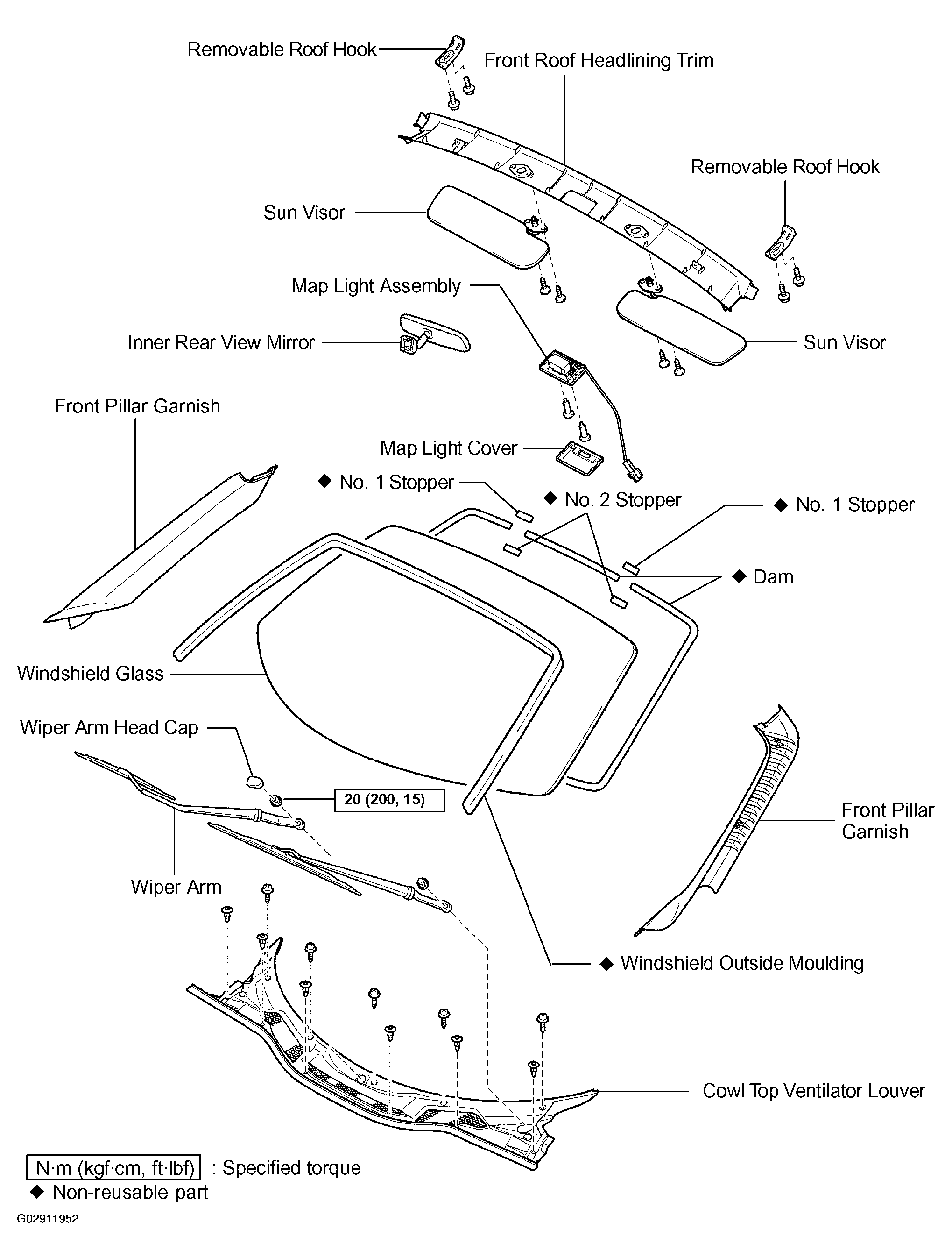 Removable Roof Hook

Front Roof Headlining Trim

Removable Roof Hook

Sun Visor

Map Light Assembly

Inner Rear View Mirror

Sun Visor

Front Pillar Garnish

Map Light Cover

◆ No. 1 Stopper

◆ No. 2 Stopper

◆ No. 1 Stopper

◆ Dam

Windshield Glass

Wiper Arm Head Cap

20 (200, 15)

Front Pillar Garnish

Wiper Arm

◆ Windshield Outside Moulding

Cowl Top Ventilator Louver

N·m (kgf·cm, ft·lbf) : Specified torque

◆ Non-reusable part

G02911952