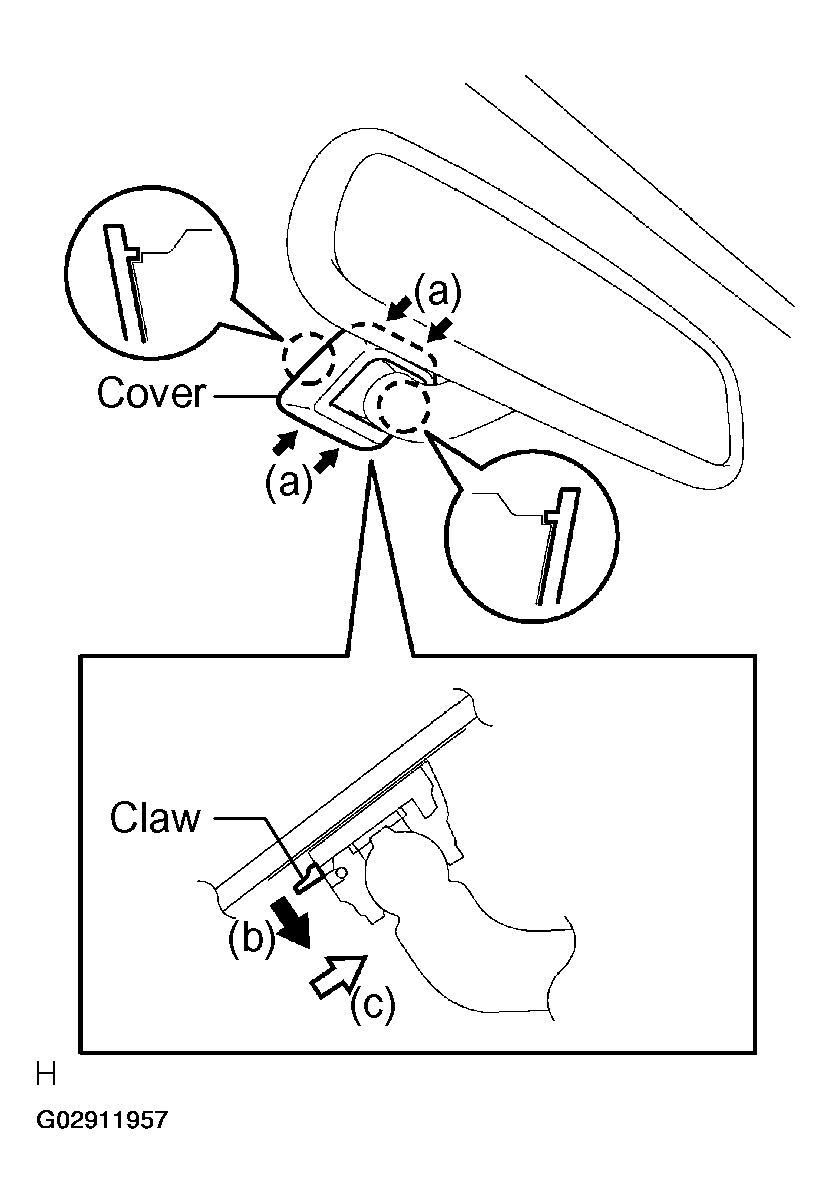 (a)
Cover
(a)
Claw
(b)
(c)
H
G02911957