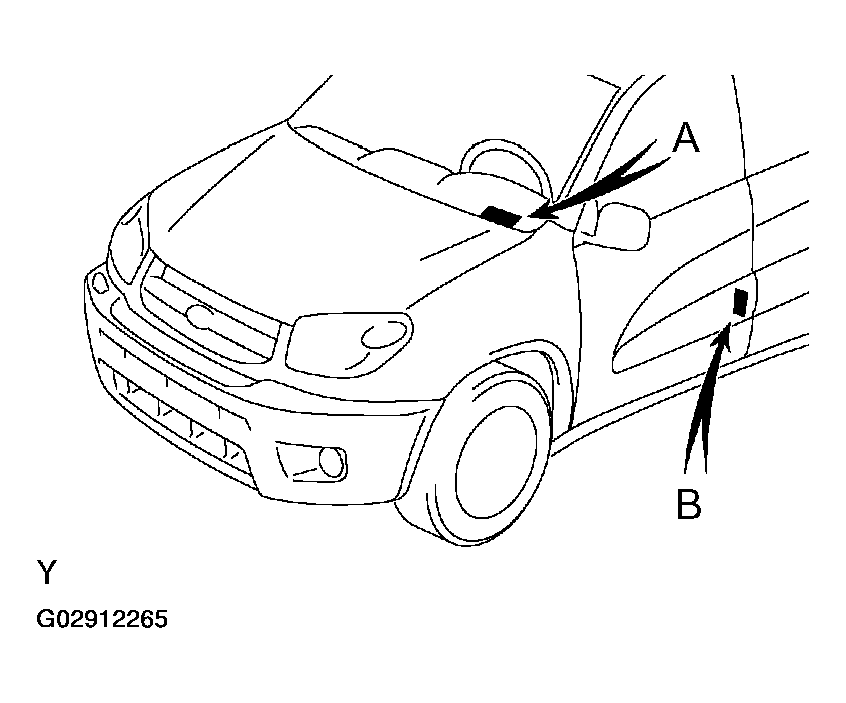 A

B

Y

G02912265