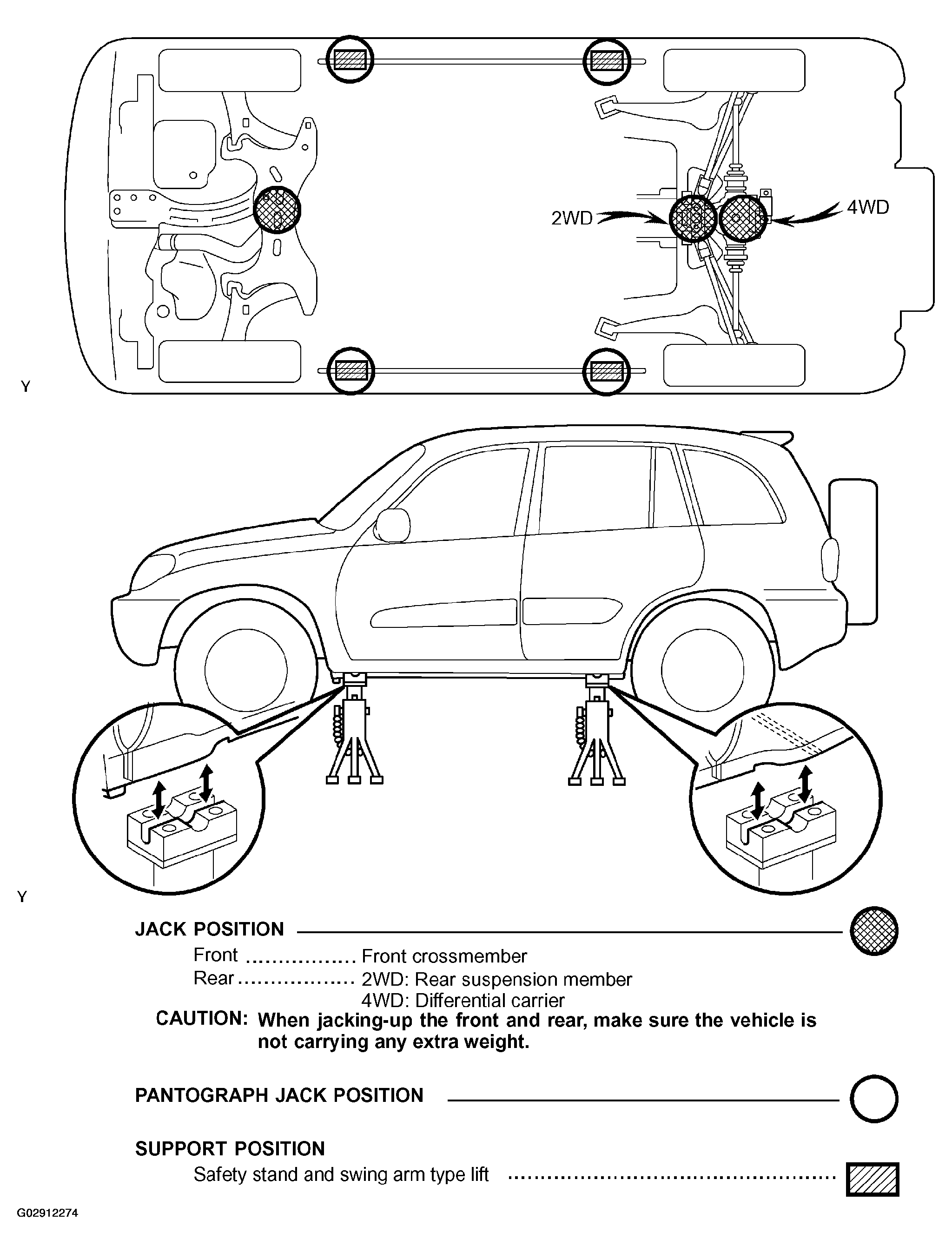 2WD

4WD

Y

Y

JACK POSITION

Front ................. Front crossmember

Rear.................. 2WD: Rear suspension member

4WD: Differential carrier

CAUTION: When jacking-up the front and rear, make sure the vehicle is not carrying any extra weight.

PANTOGRAPH JACK POSITION

SUPPORT POSITION

Safety stand and swing arm type lift ..................................................

G02912274