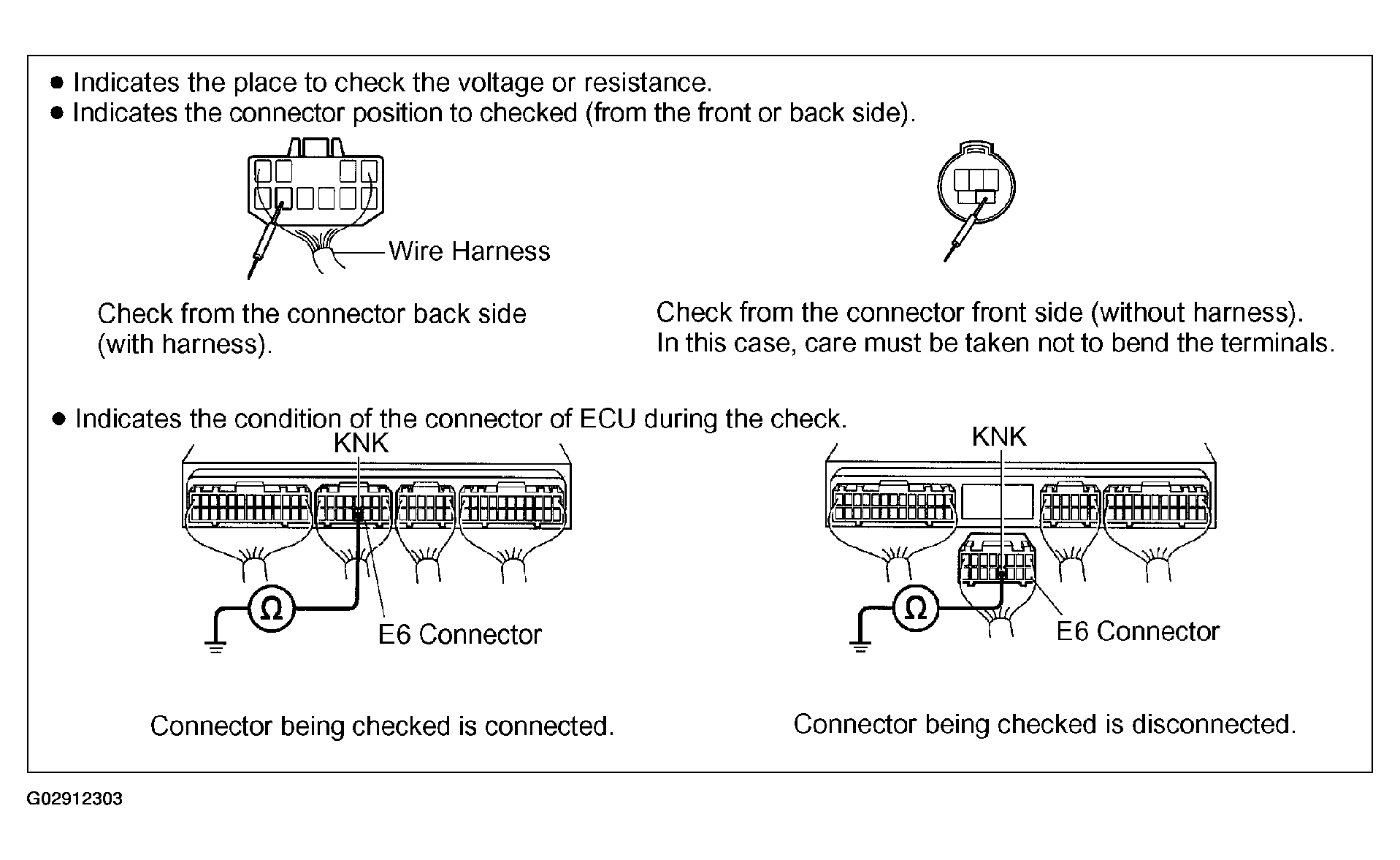 ● Indicates the place to check the voltage or resistance.
● Indicates the connector position to checked (from the front or back side).

Wire Harness

Check from the connector back side (with harness).

Check from the connector front side (without harness). In this case, care must be taken not to bend the terminals.

● Indicates the condition of the connector of ECU during the check.

KNK

$\Omega$

E6 Connector

Connector being checked is connected.

KNK

$\Omega$

E6 Connector

Connector being checked is disconnected.

G02912303