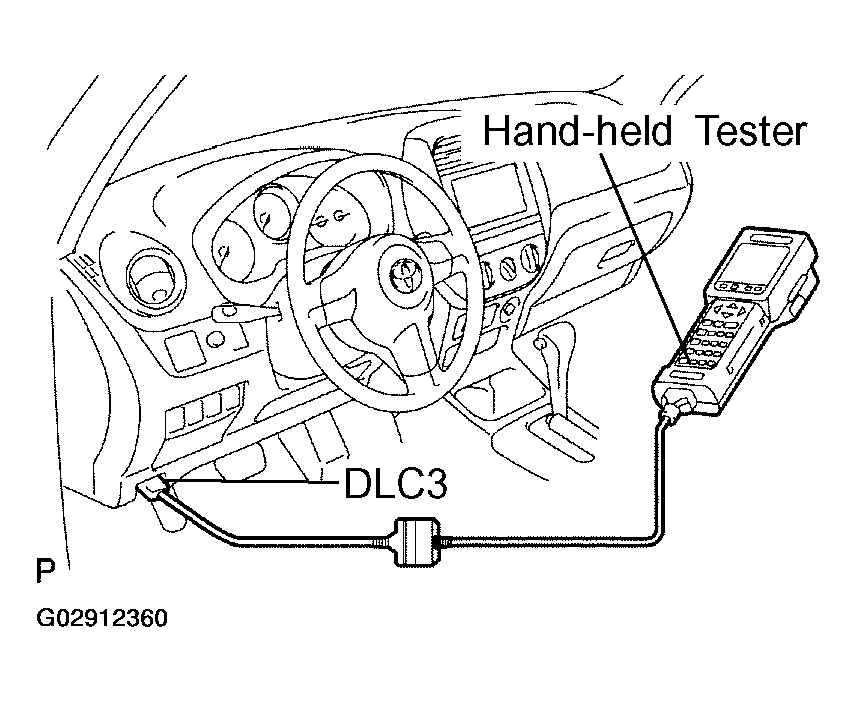 Hand-held Tester

DLC3

P

G02912360