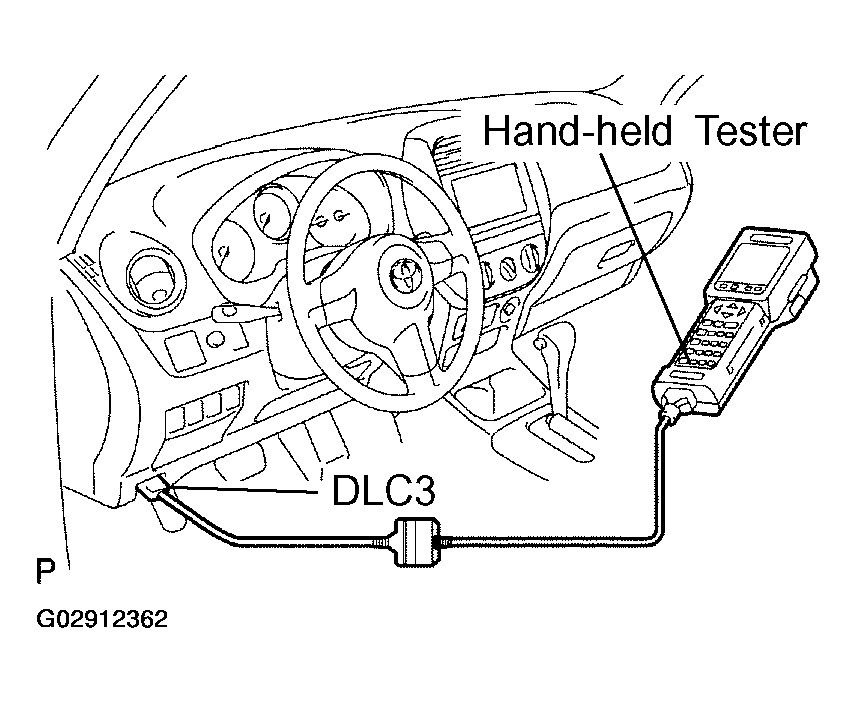 Hand-held Tester

DLC3

P

G02912362