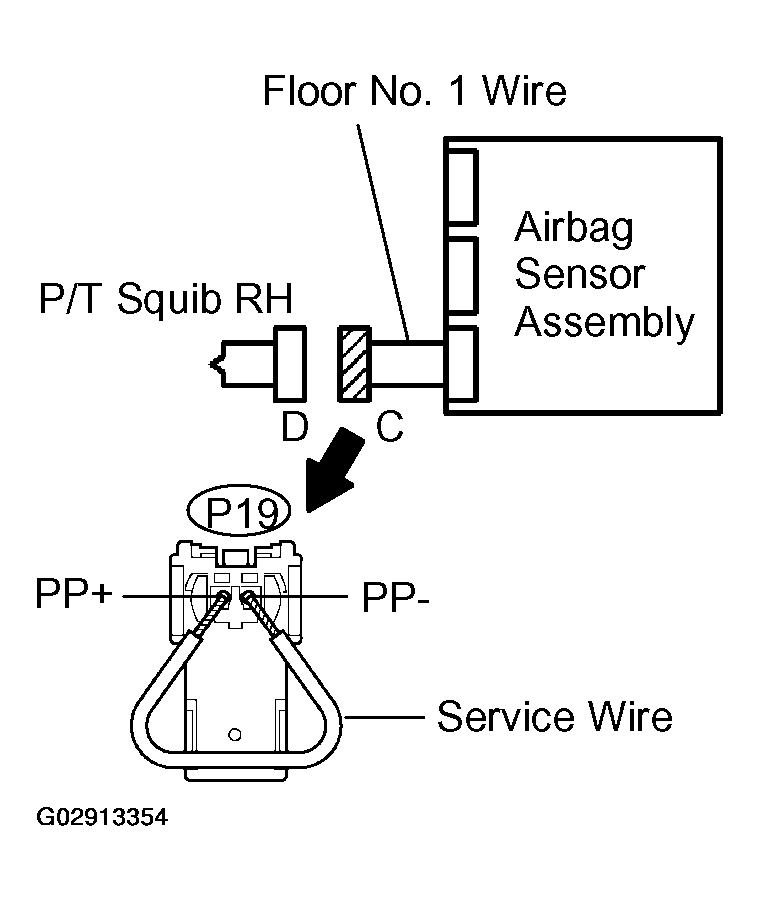 Floor No. 1 Wire

Airbag Sensor Assembly

P/T Squib RH

D

C

P19

PP+

PP-

Service Wire

G02913354