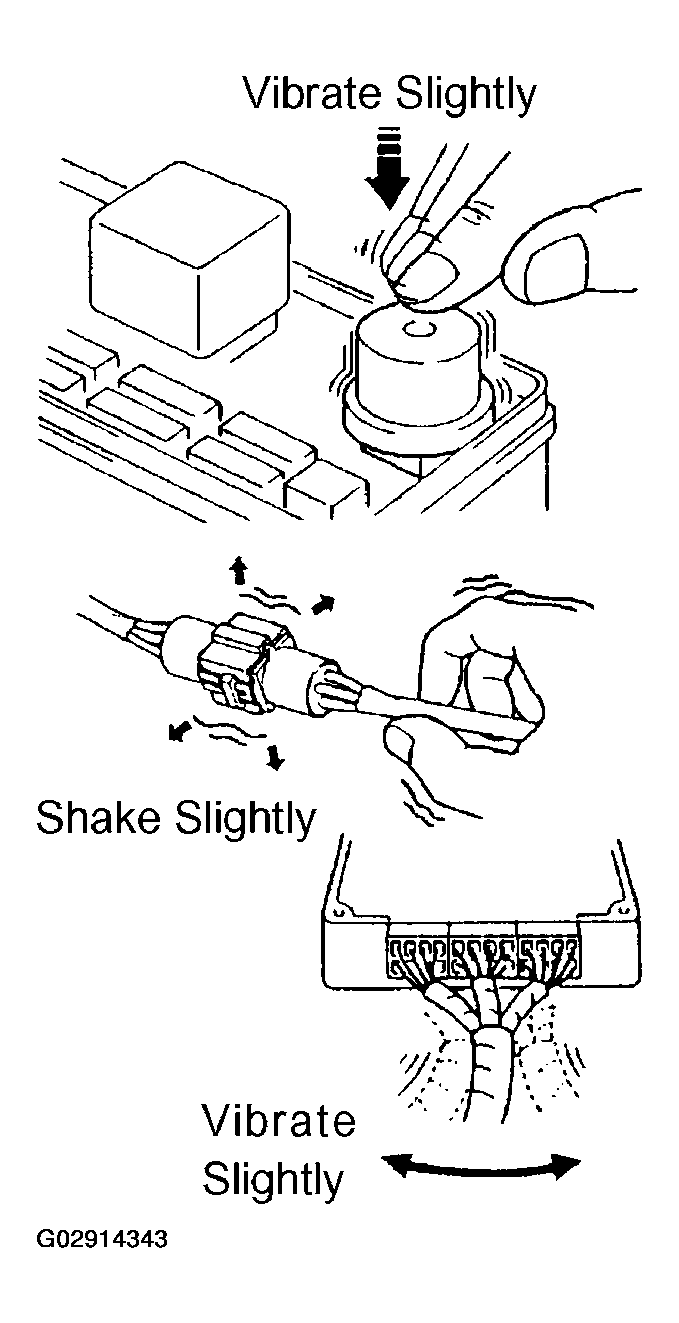 Vibrate Slightly

Shake Slightly

Vibrate Slightly

G02914343