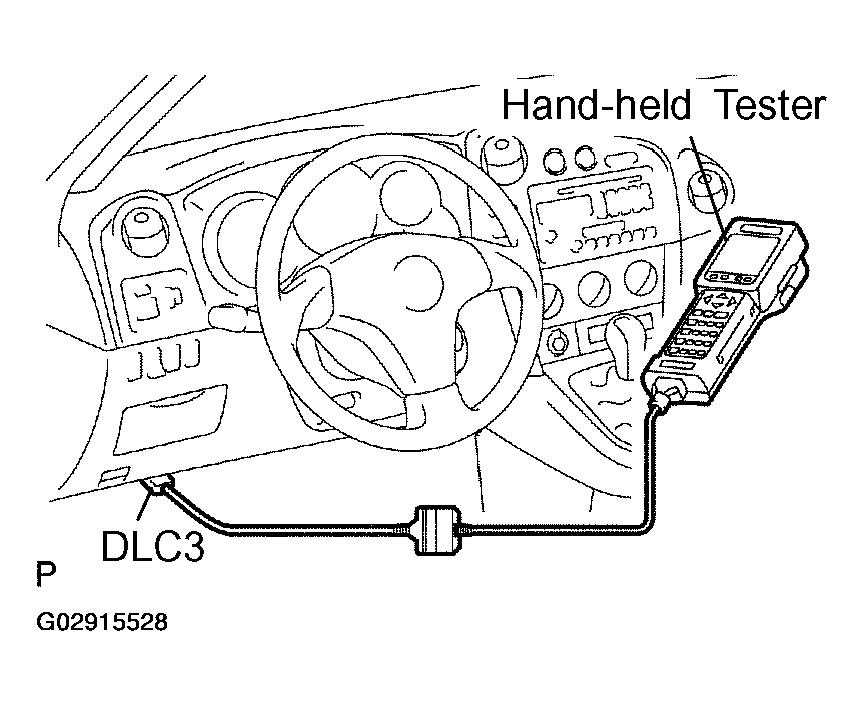 Hand-held Tester

DLC3

P

G02915528