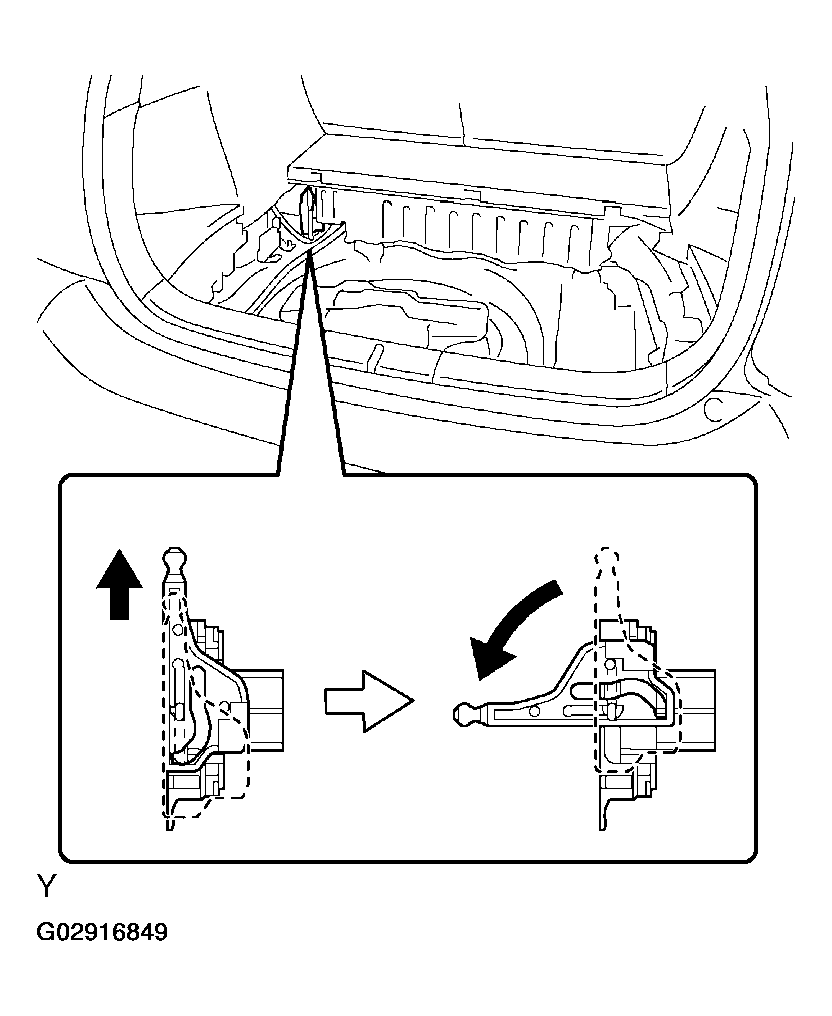 Y
G02916849