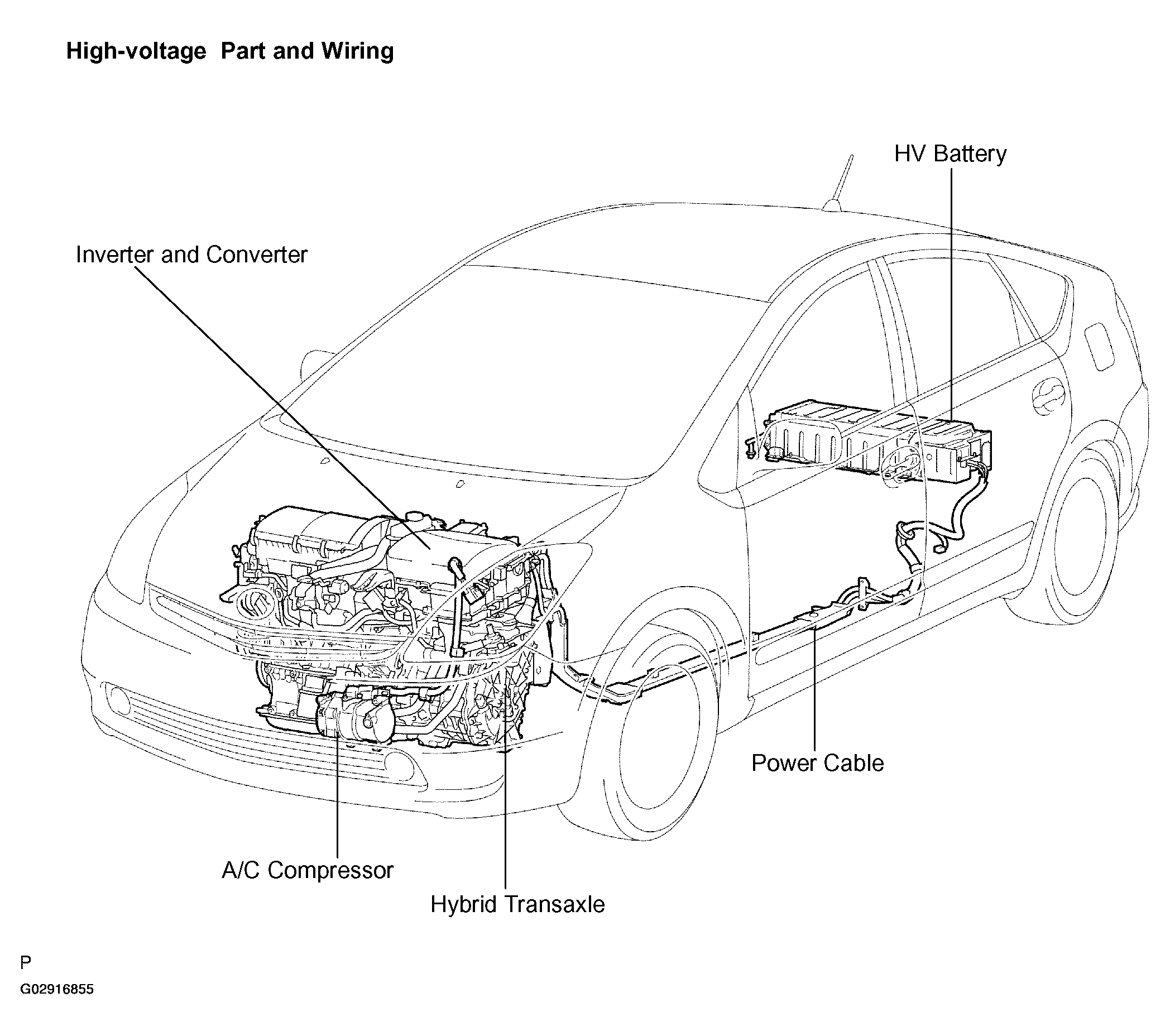 High-voltage Part and Wiring

HV Battery

Inverter and Converter

Power Cable

A/C Compressor

Hybrid Transaxle

P

G02916855