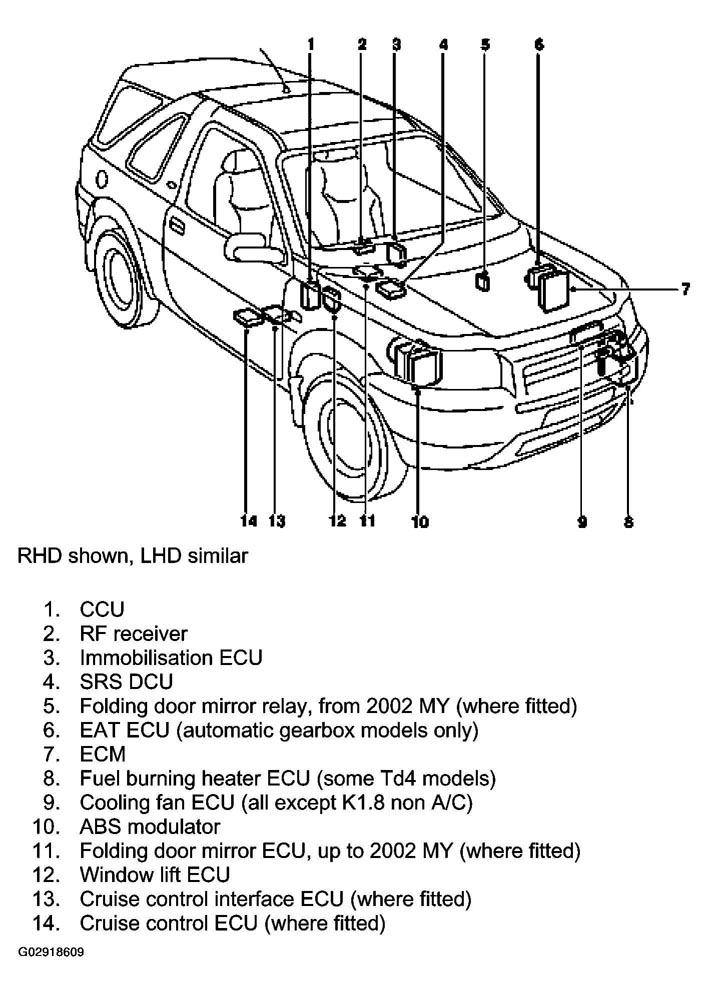 1
2
3
4
5
6
7
14
13
12
11
10
9
8

RHD shown, LHD similar

1. CCU
2. RF receiver
3. Immobilisation ECU
4. SRS DCU
5. Folding door mirror relay, from 2002 MY (where fitted)
6. EAT ECU (automatic gearbox models only)
7. ECM
8. Fuel burning heater ECU (some Td4 models)
9. Cooling fan ECU (all except K1.8 non A/C)
10. ABS modulator
11. Folding door mirror ECU, up to 2002 MY (where fitted)
12. Window lift ECU
13. Cruise control interface ECU (where fitted)
14. Cruise control ECU (where fitted)

G02918609