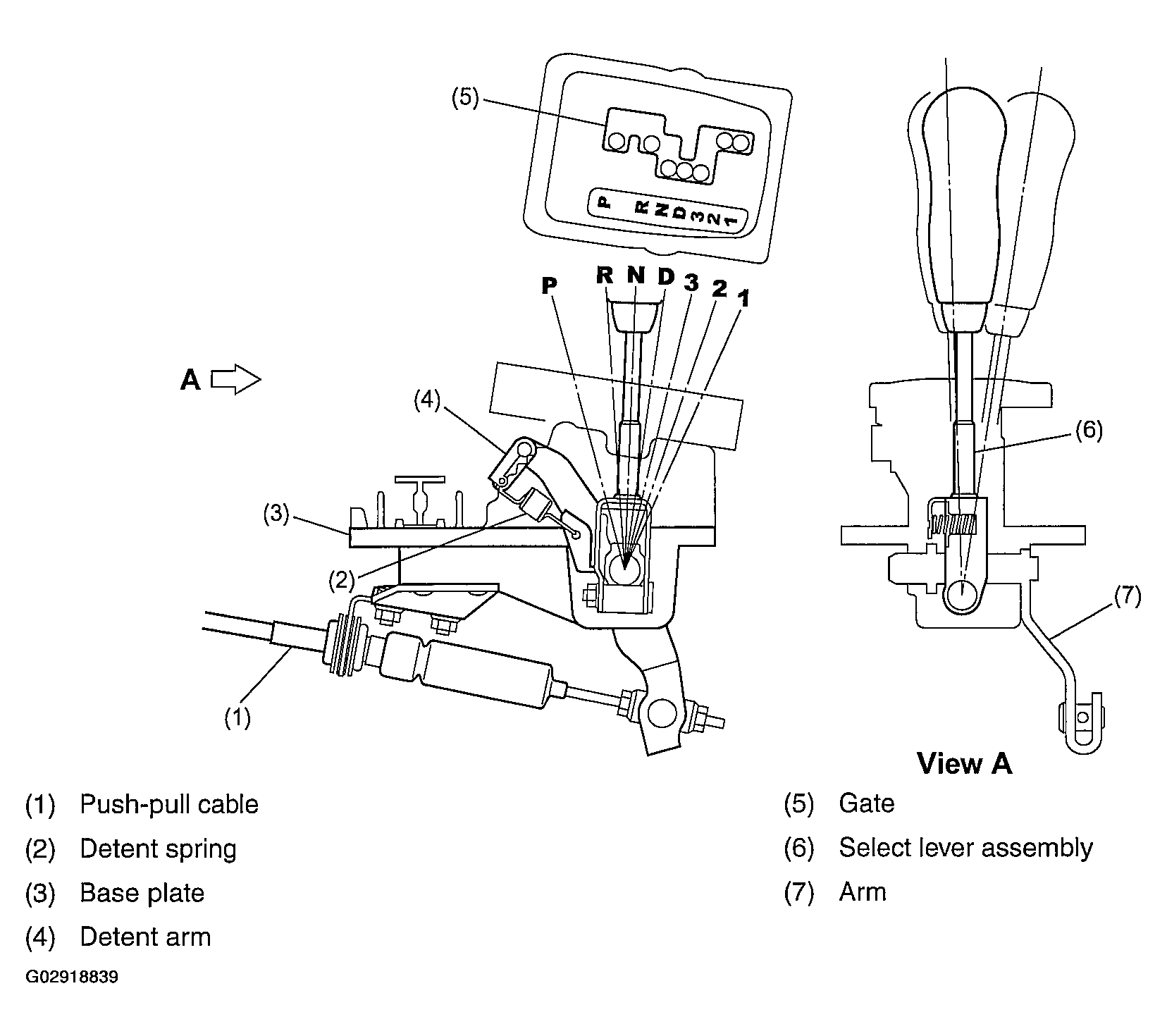 (5)

P R N D 3 2 1

P R N D 3 2 1

A

(4)

(3)

(2)

(1)

(6)

(7)

View A

(1) Push-pull cable

(2) Detent spring

(3) Base plate

(4) Detent arm

(5) Gate

(6) Select lever assembly

(7) Arm

G02918839