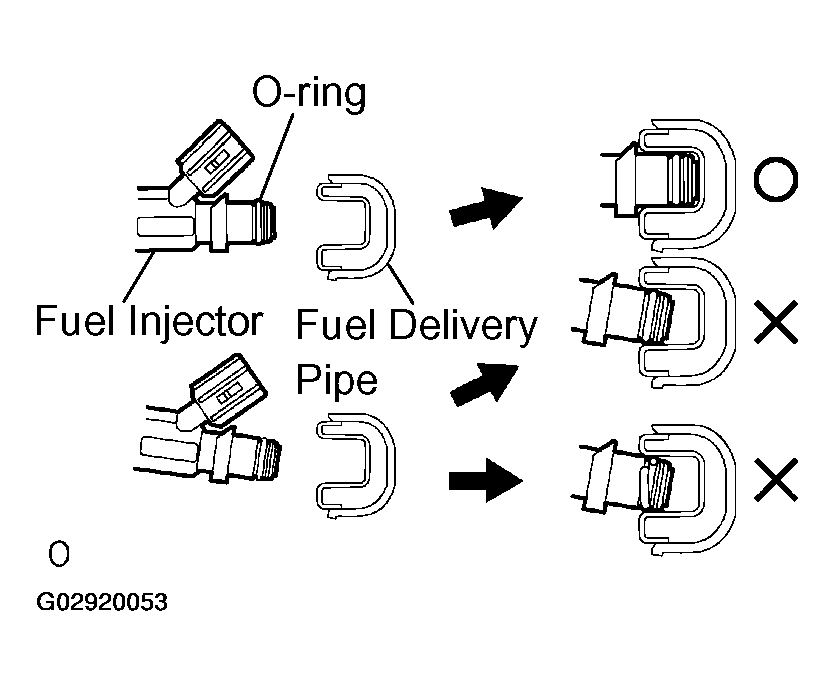 O-ring

Fuel Injector

Fuel Delivery Pipe

O

G02920053